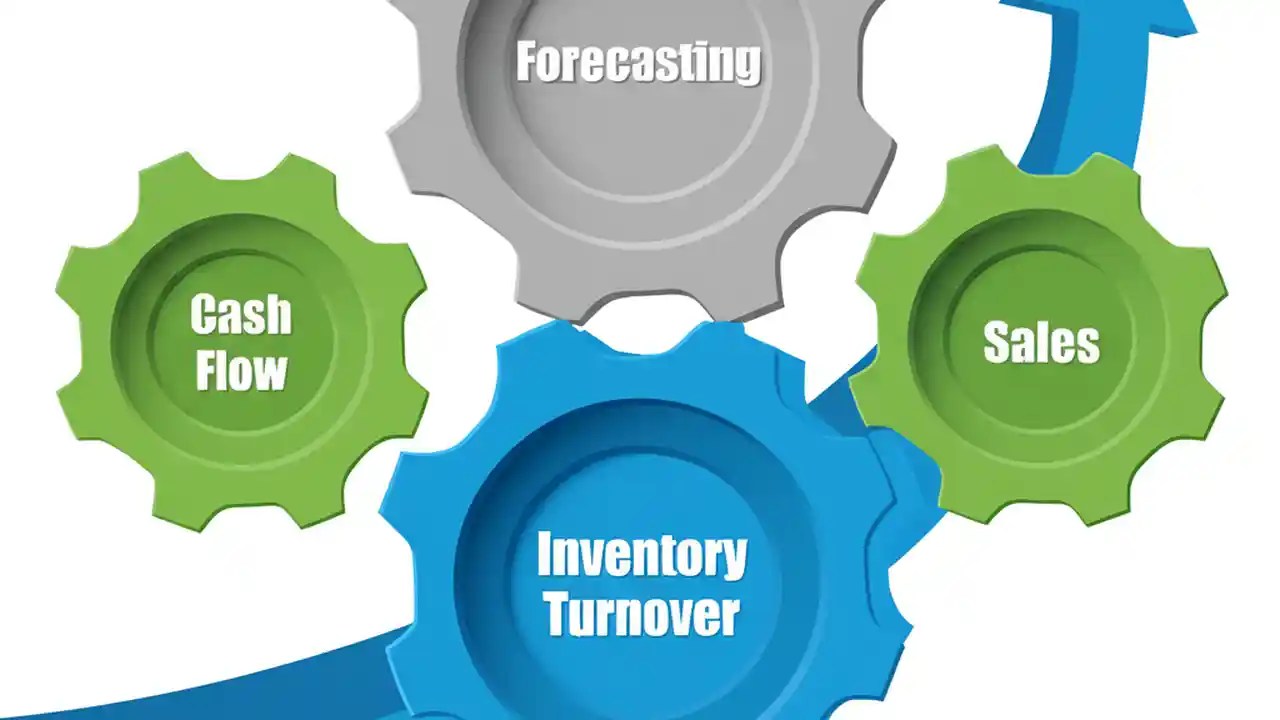 Forecasting

Cash Flow

Sales

Inventory Turnover