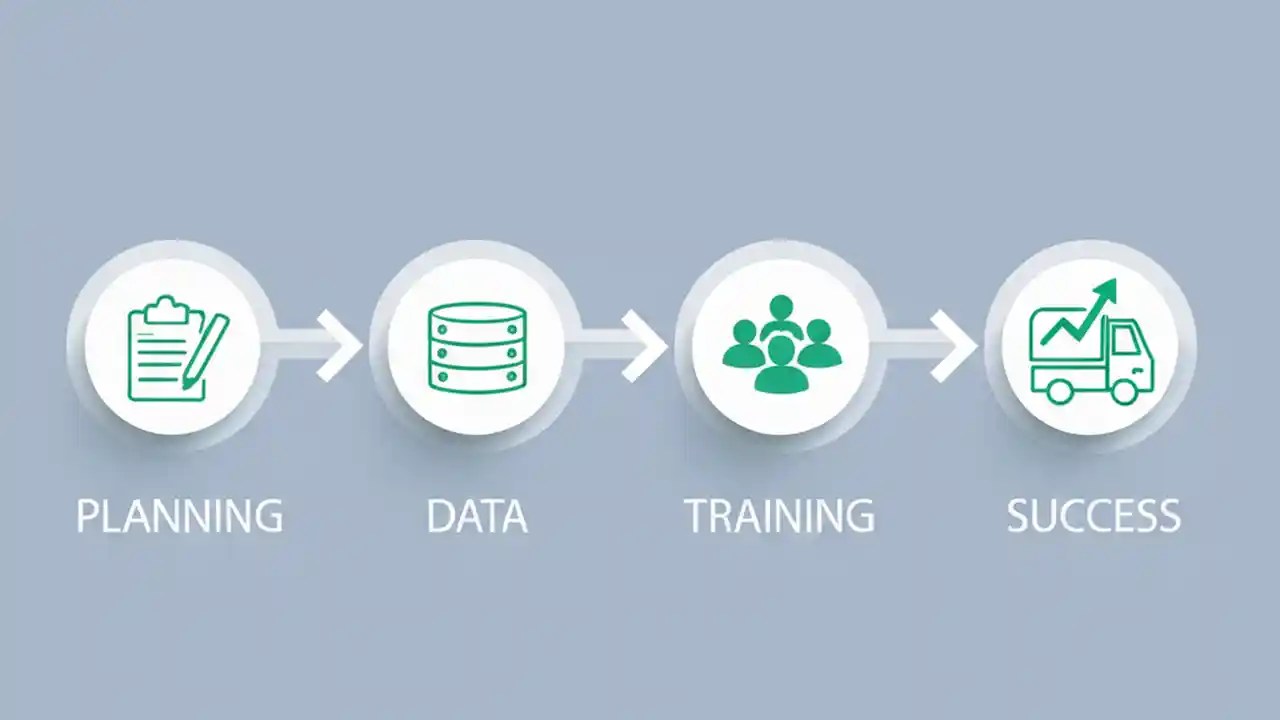 PLANNING

DATA

TRAINING

SUCCESS