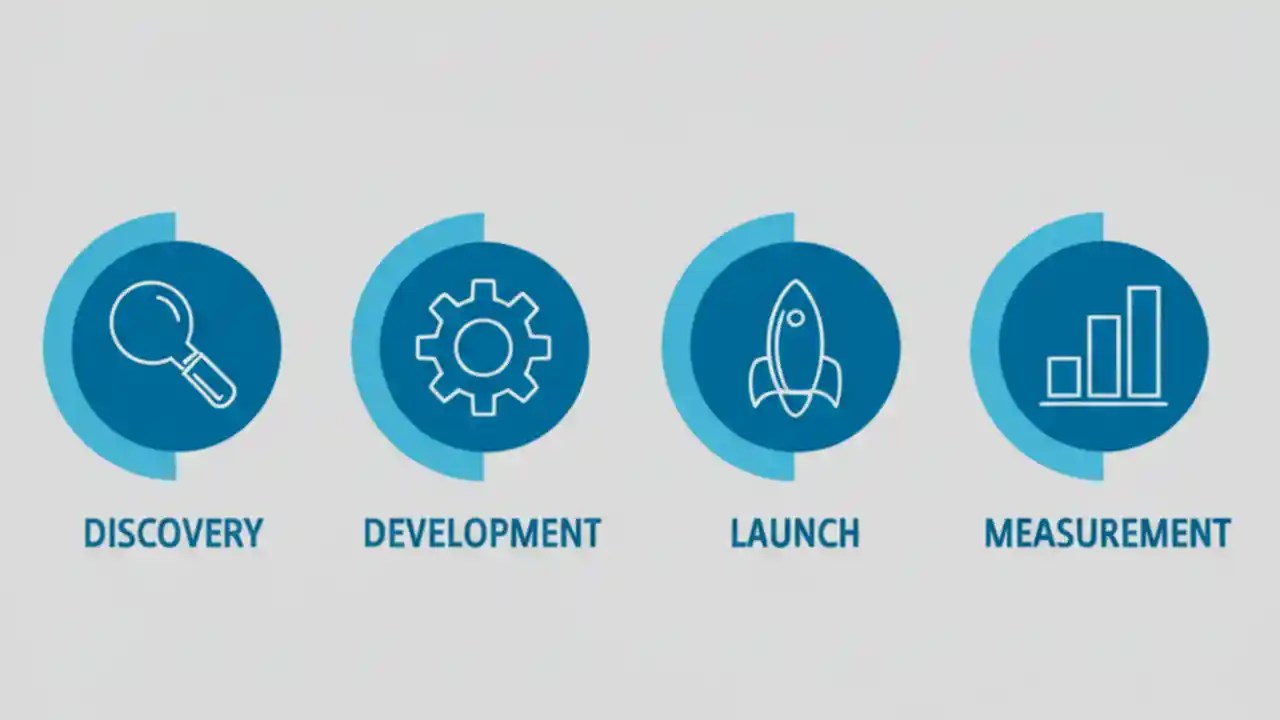 DISCOVERY

DEVELOPMENT

LAUNCH

MEASUREMENT