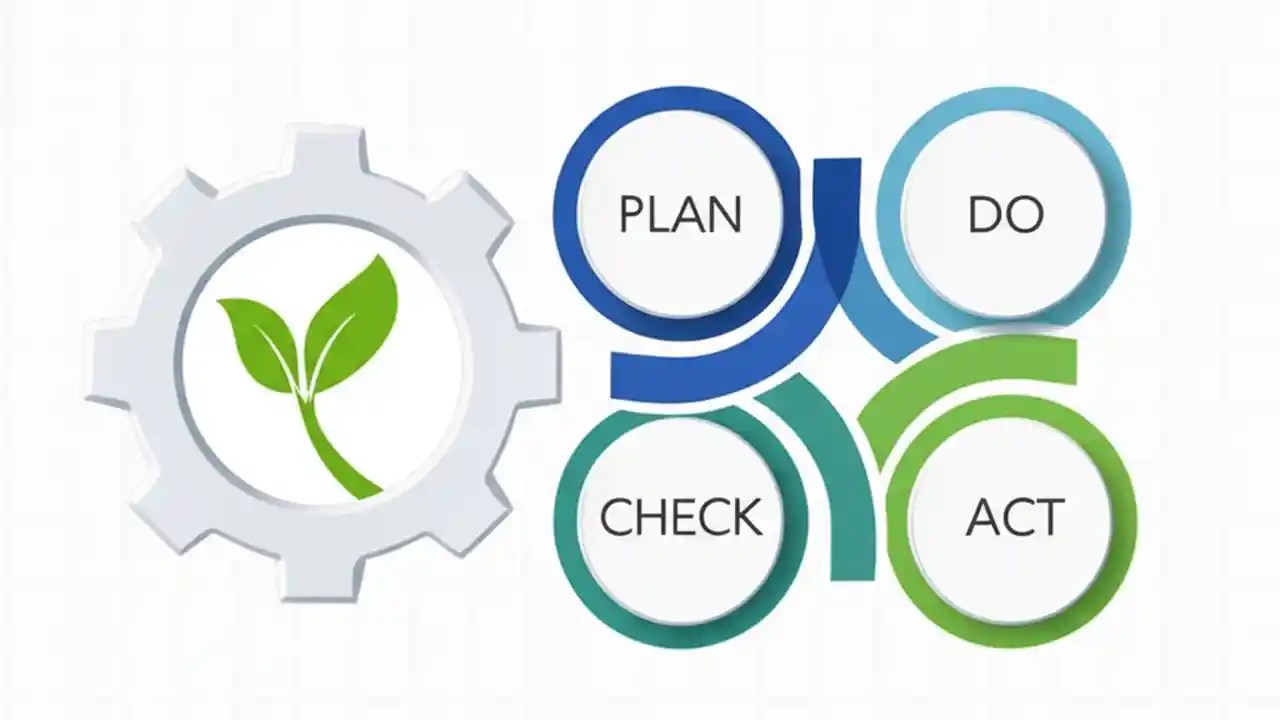 PLAN
DO
CHECK
ACT