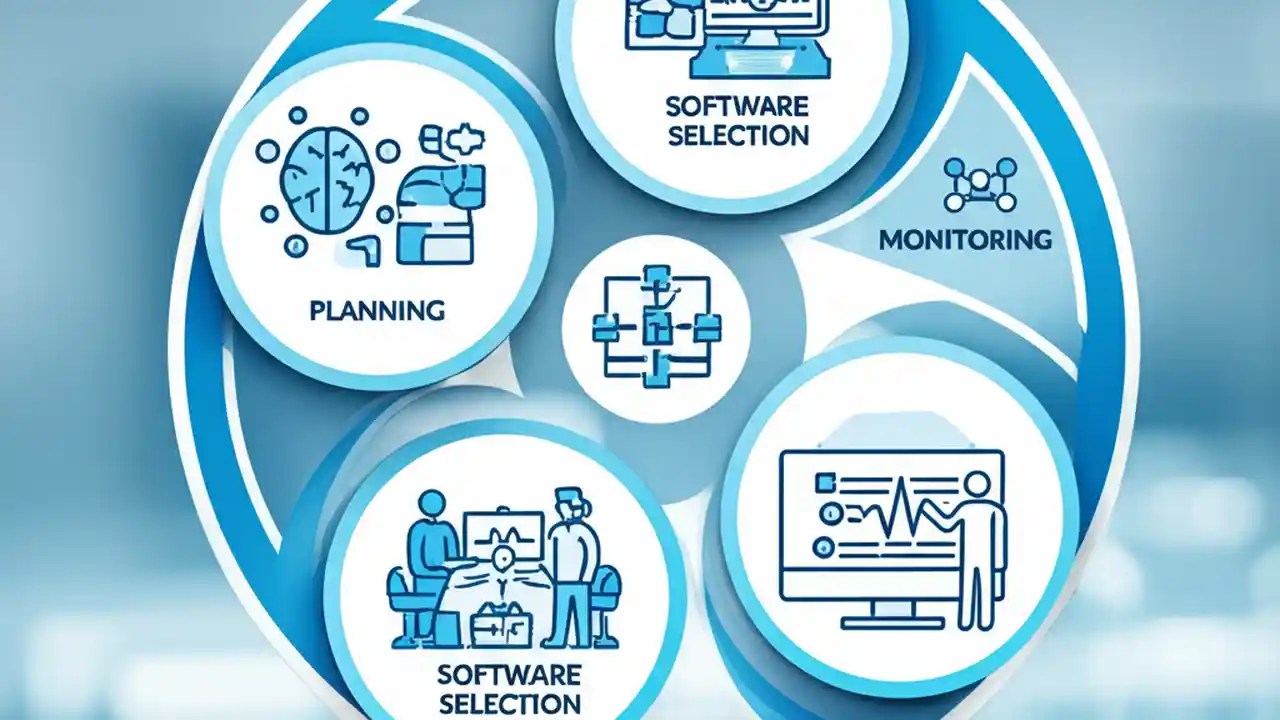 SOFTWARE SELECTION

PLANNING

MONITORING

SOFTWARE SELECTION