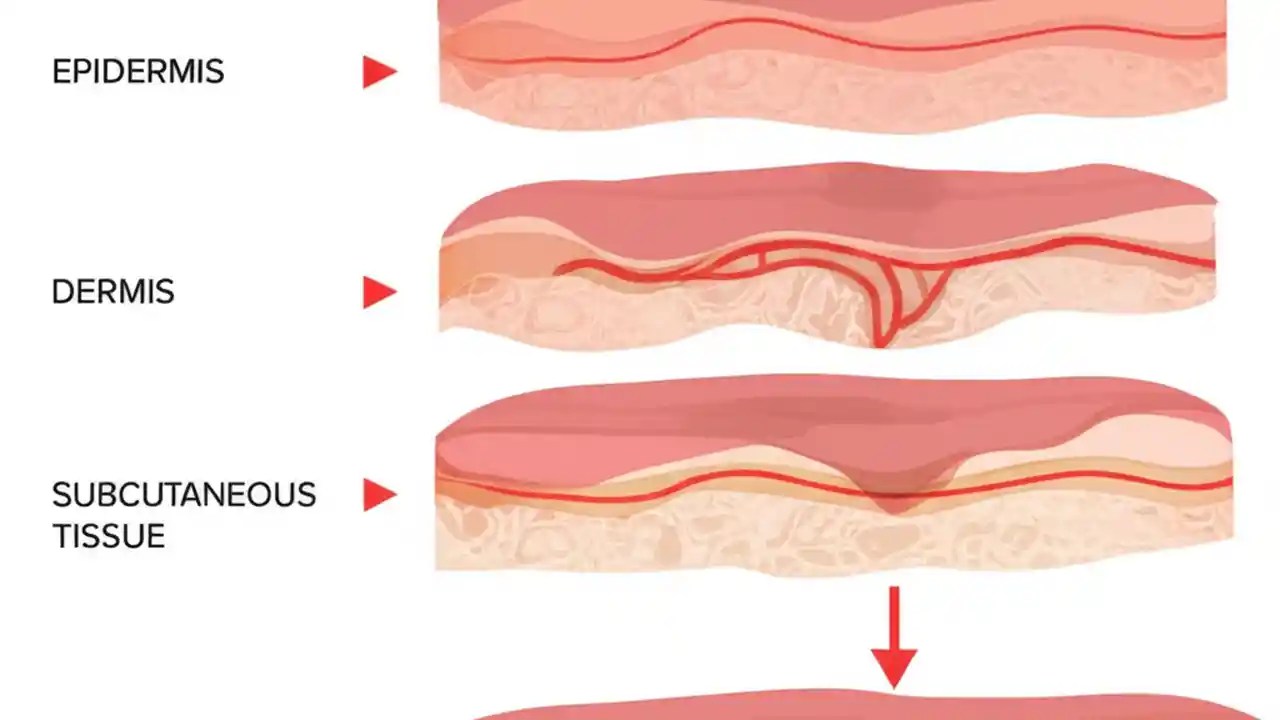 EPIDERMIS

DERMIS

SUBCUTANEOUS TISSUE