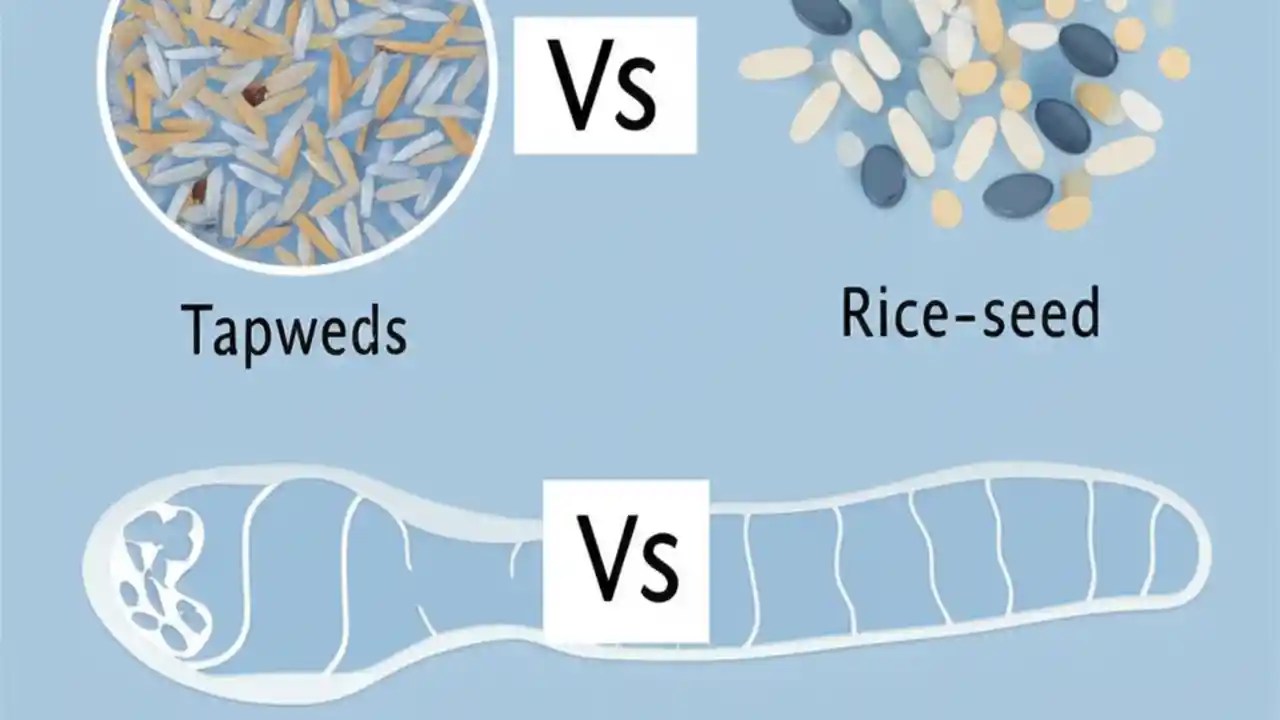 Vs

Tapweds

Rice-seed

Vs