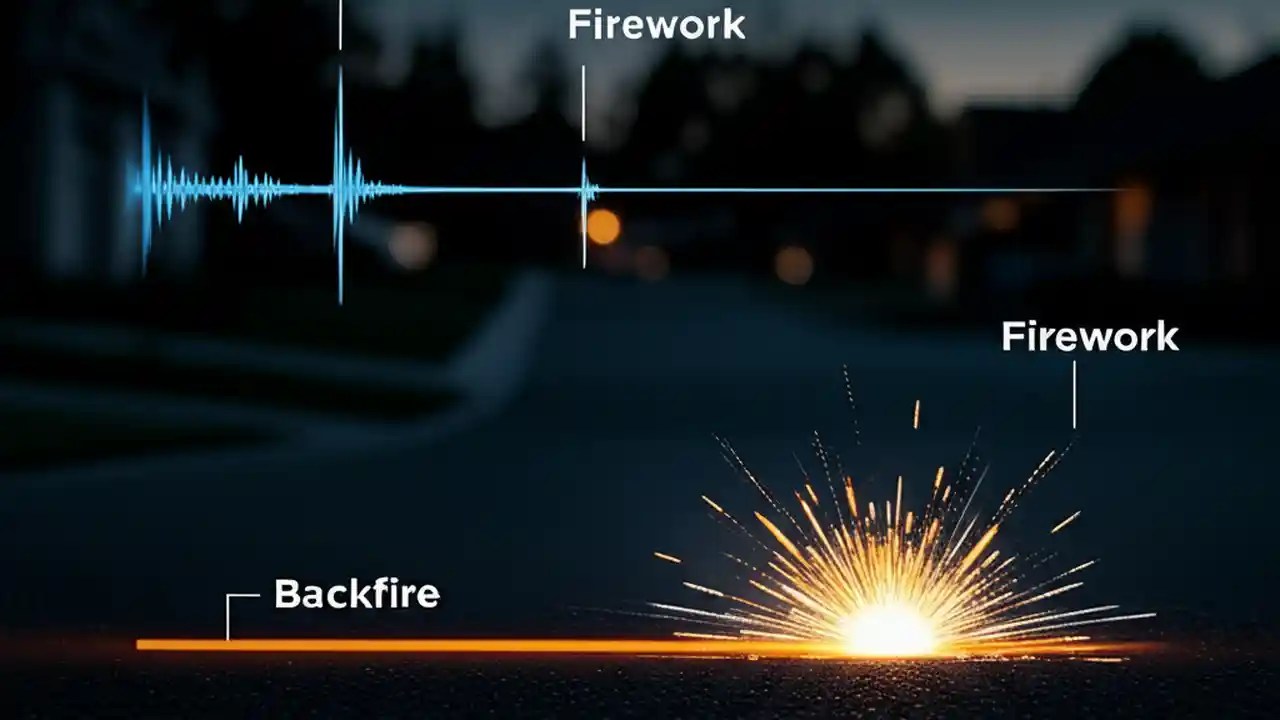 Firework

Firework

Backfire