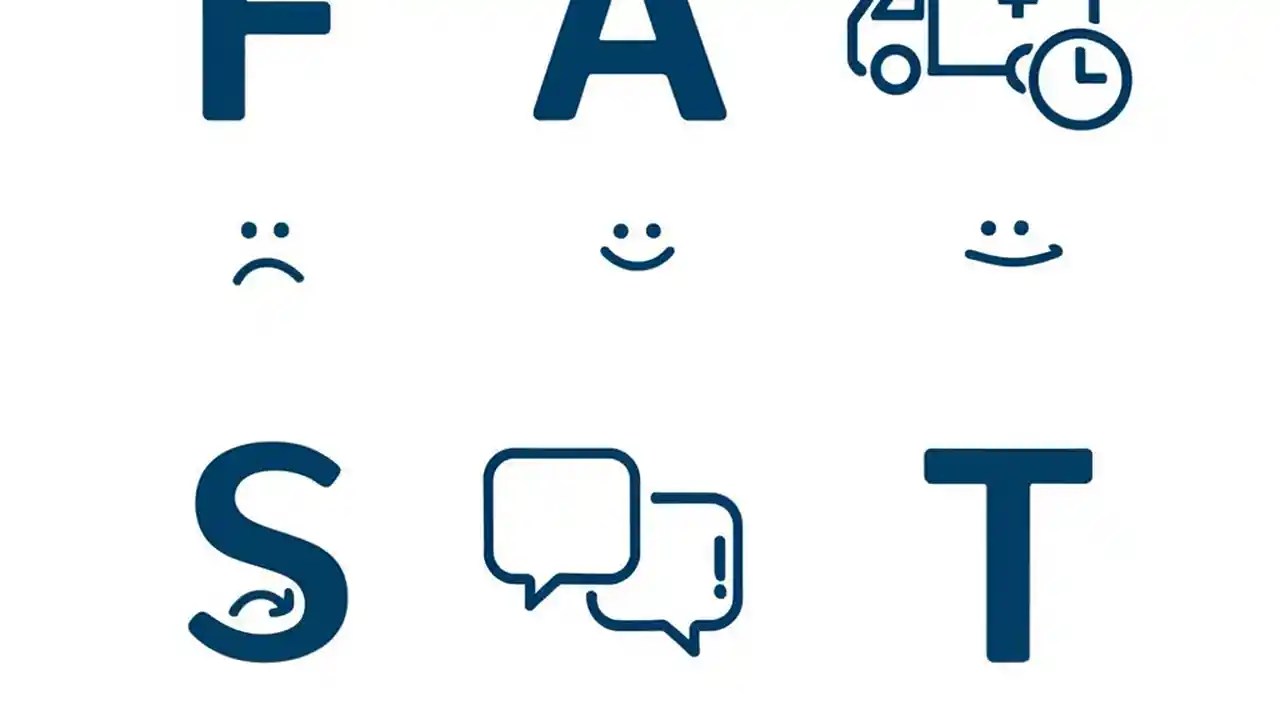 F A

S T