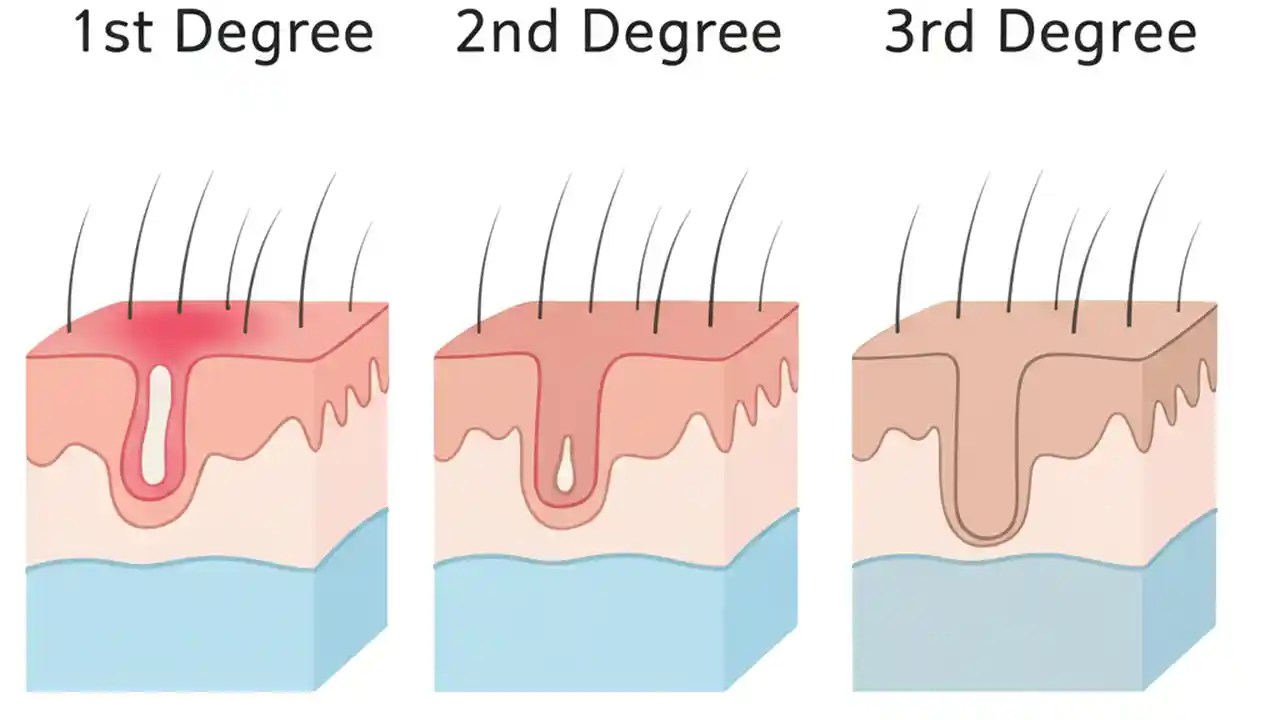 1st Degree

2nd Degree

3rd Degree