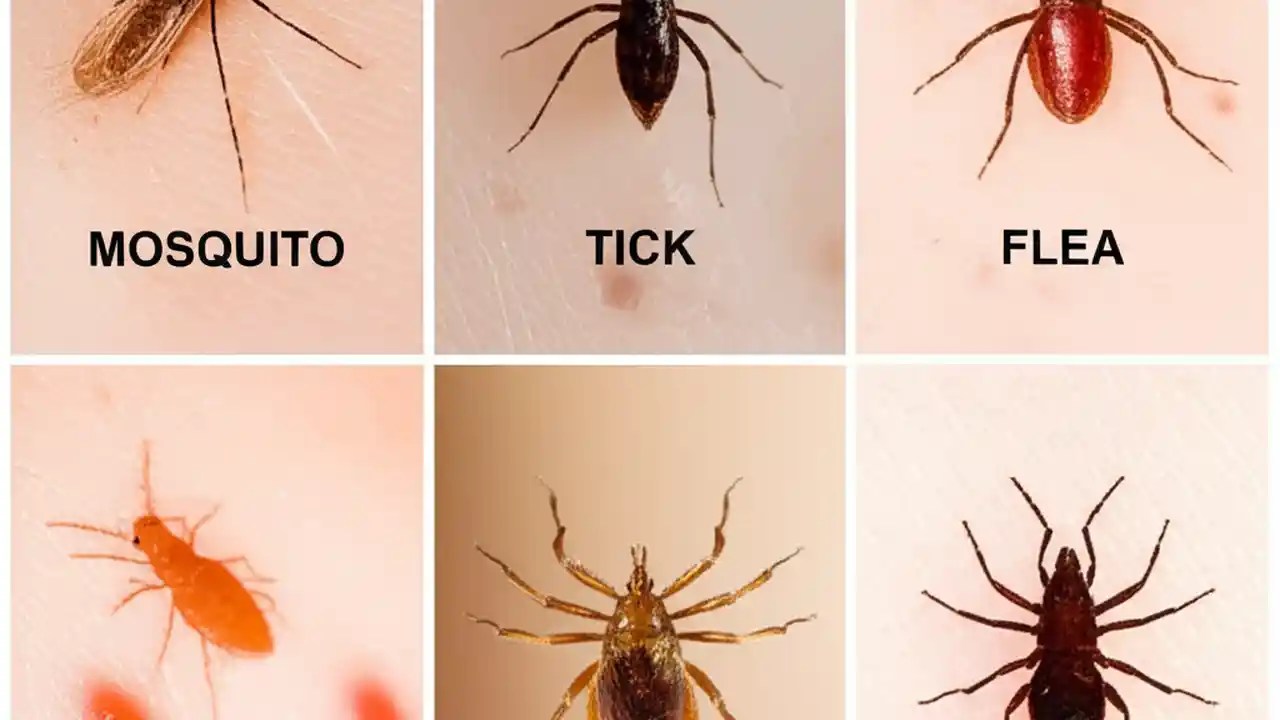 MOSQUITO

TICK

FLEA