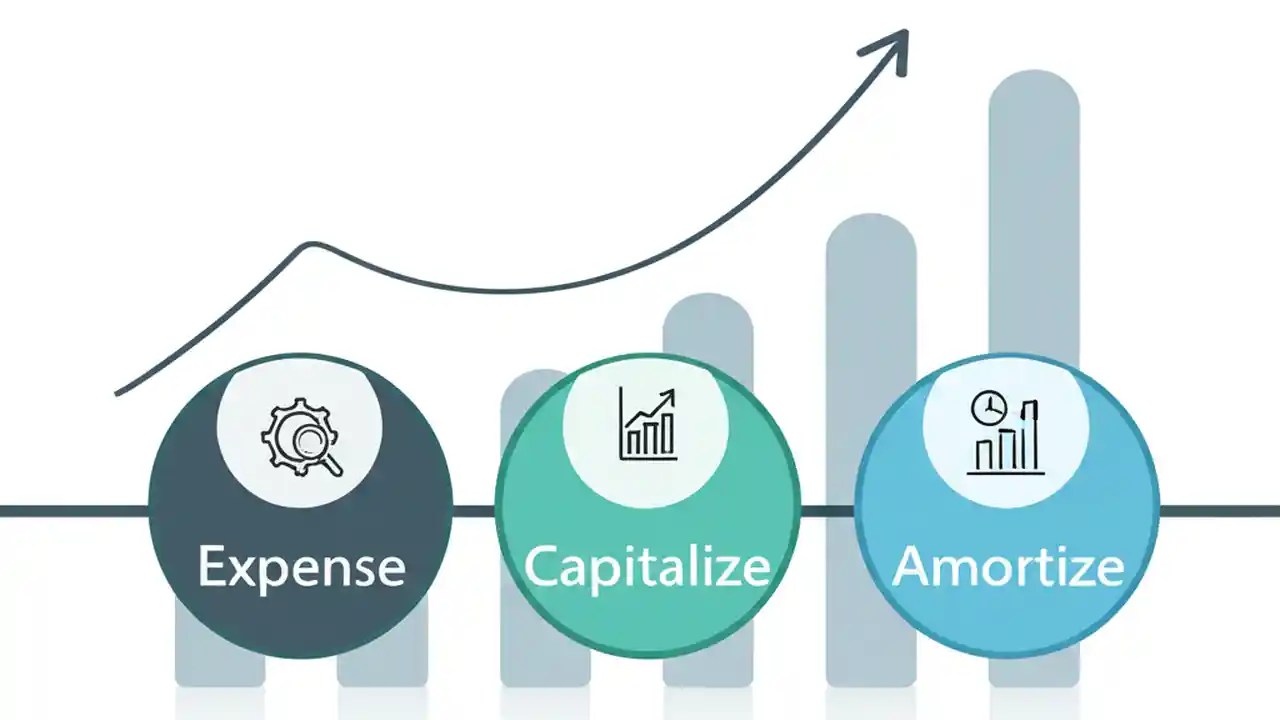 Expense

Capitalize

Amortize