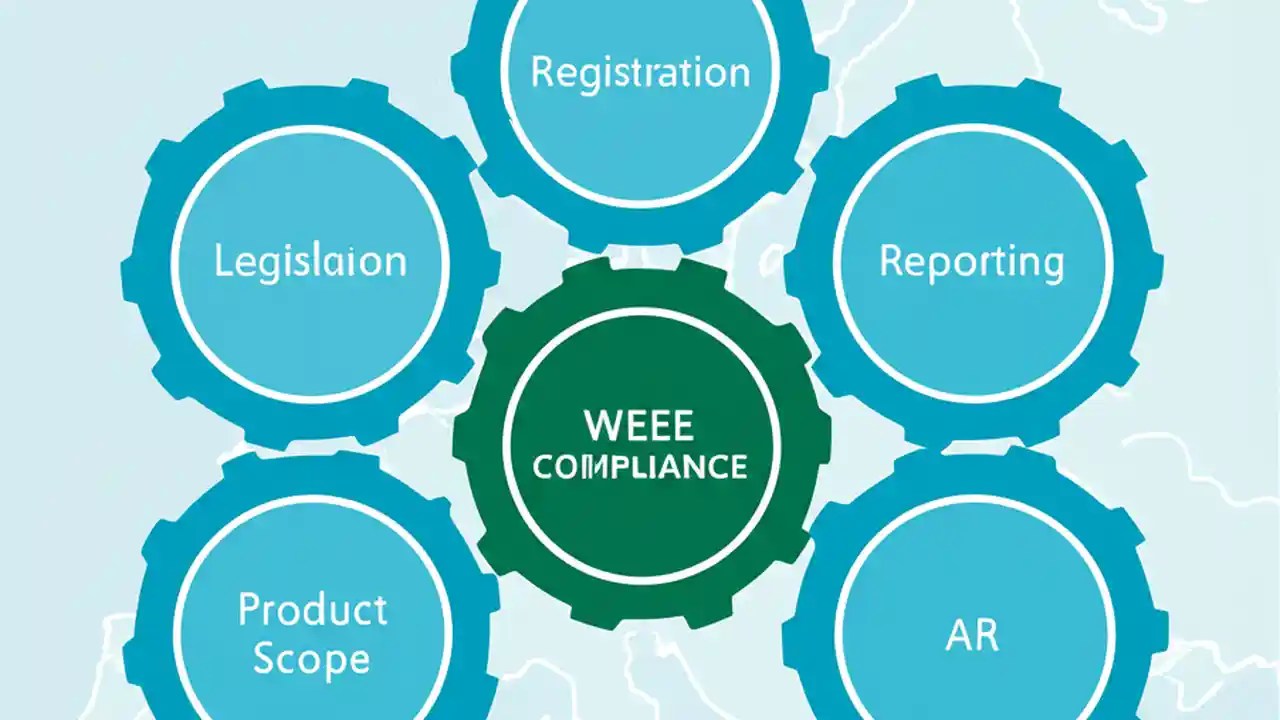 Registration

Legislaion

Reporting

WEEE
COMPLIANCE

Product
Scope

AR