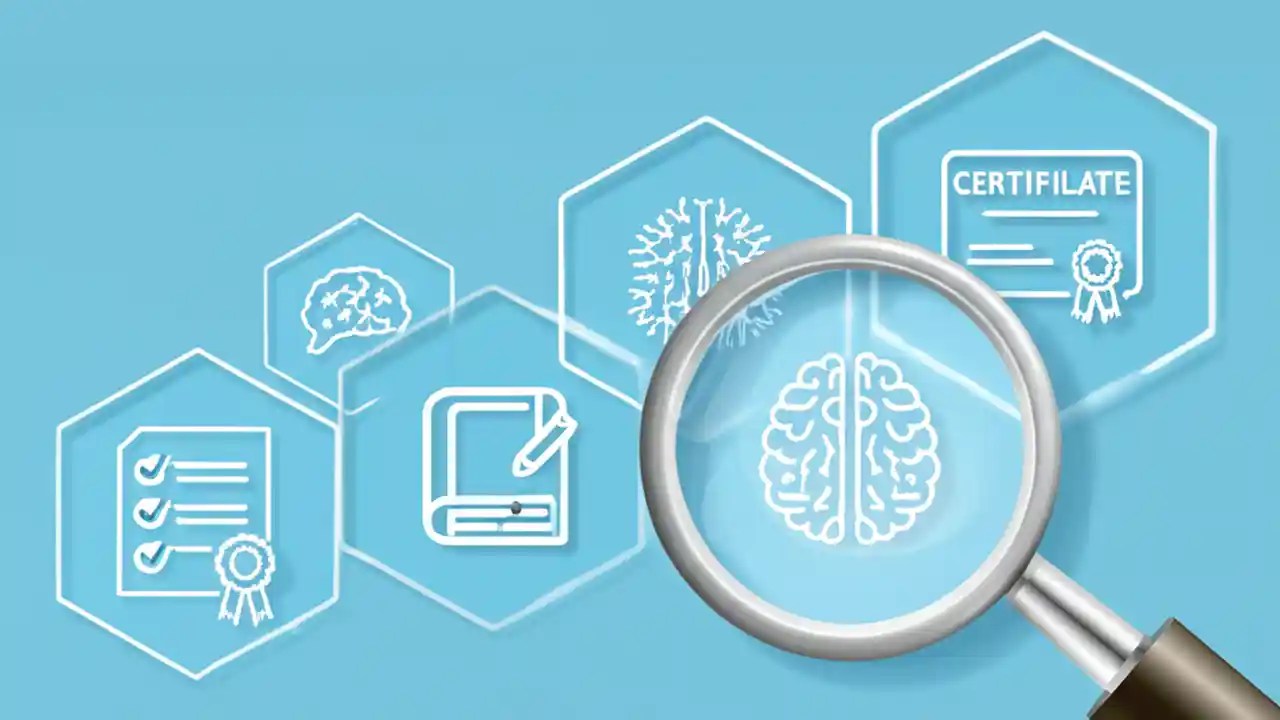 CERTIFILATE