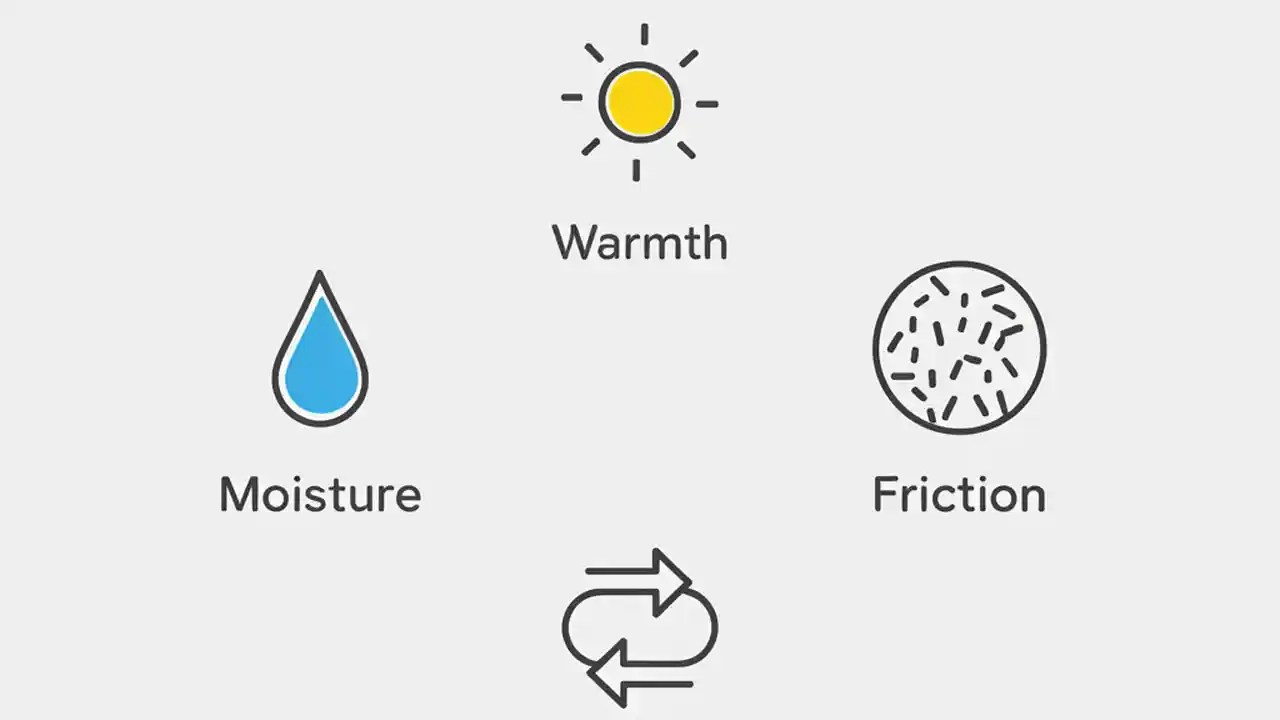 Warmth

Moisture

Friction