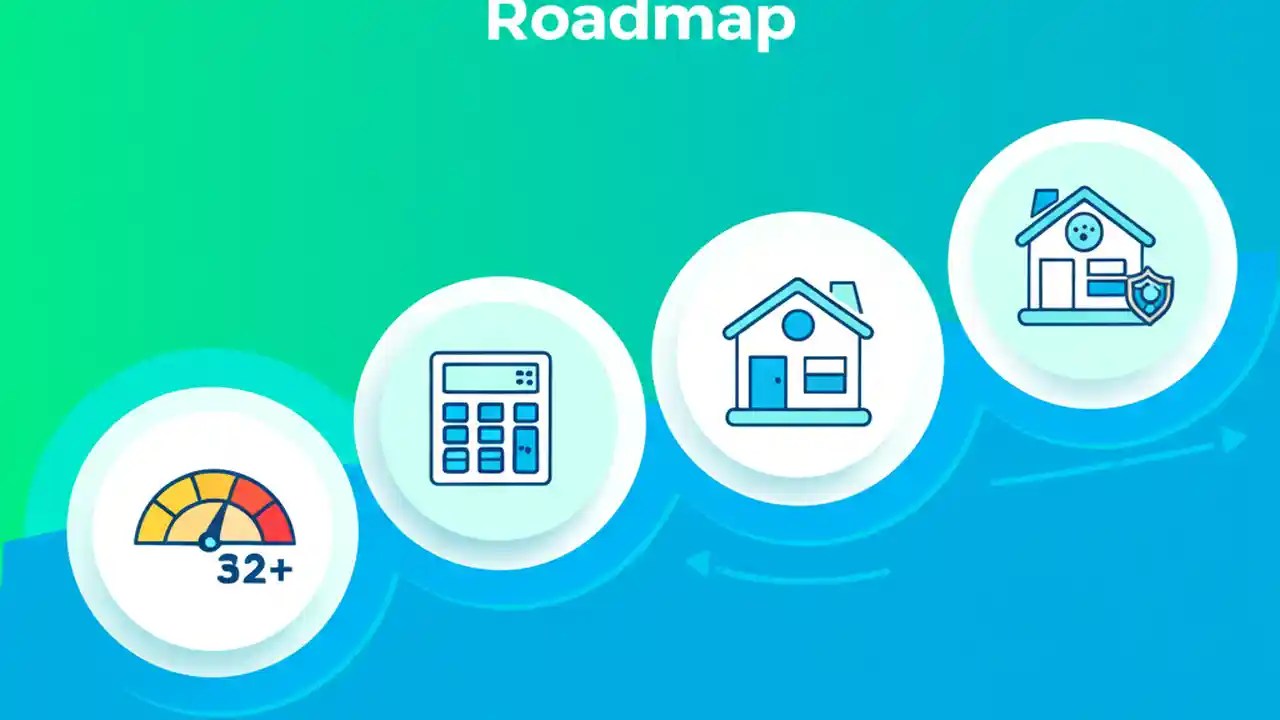 Roadmap

32+