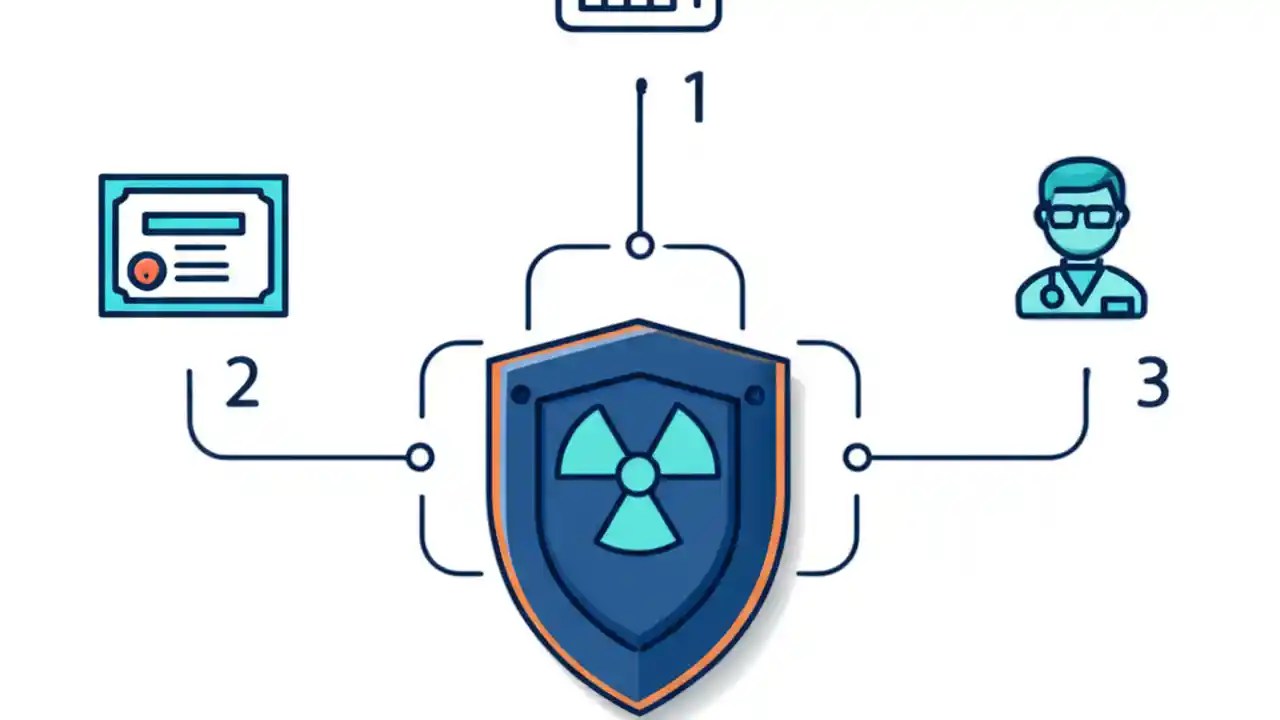 1

2

3