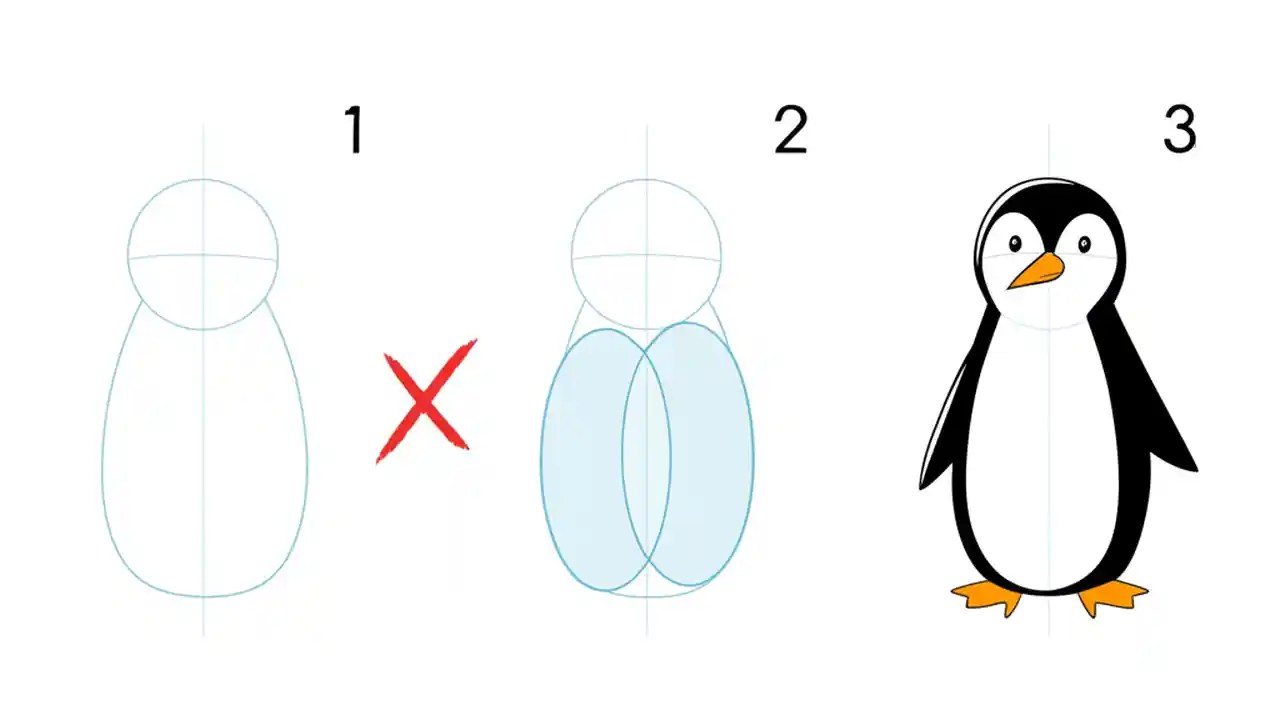 1

2

3