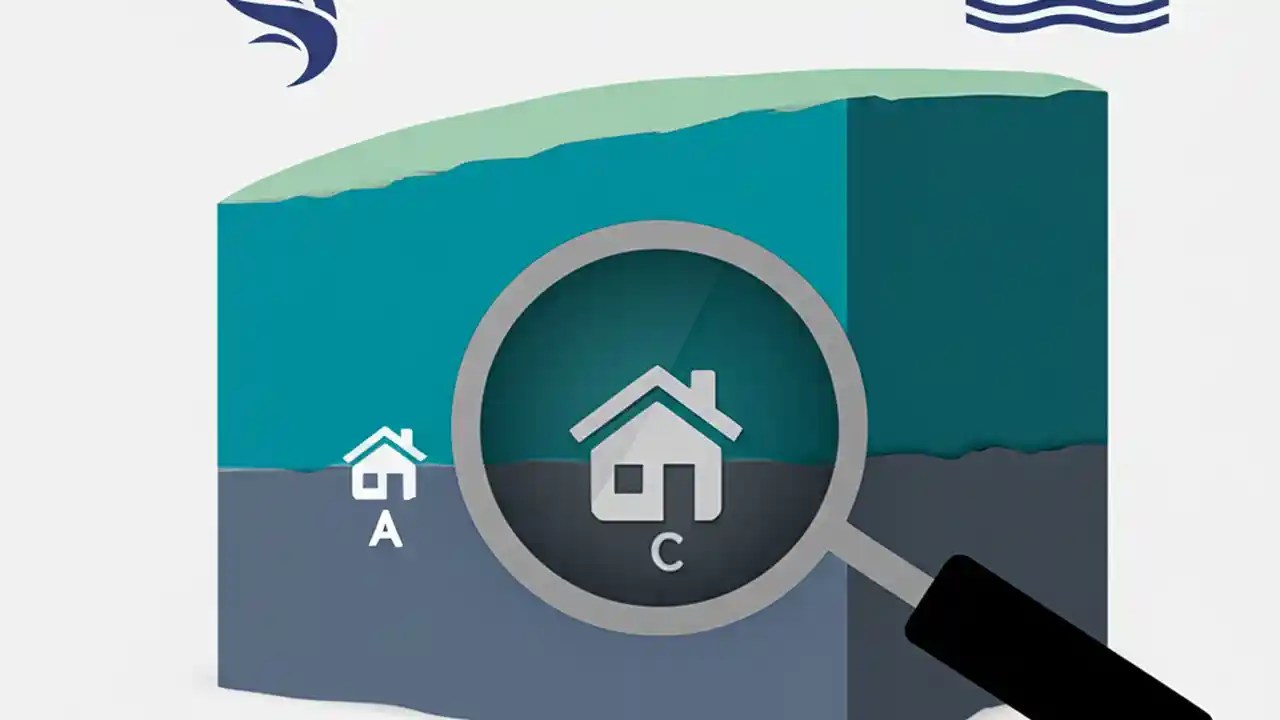 A

C