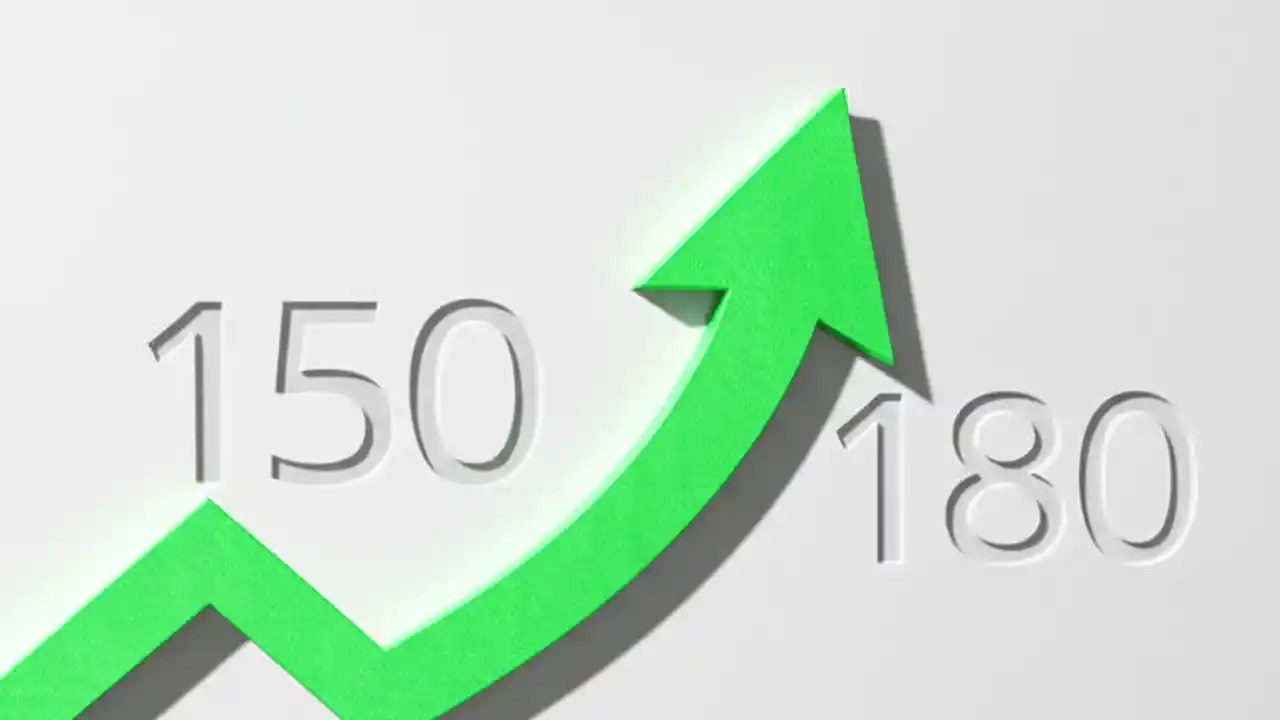 150

180