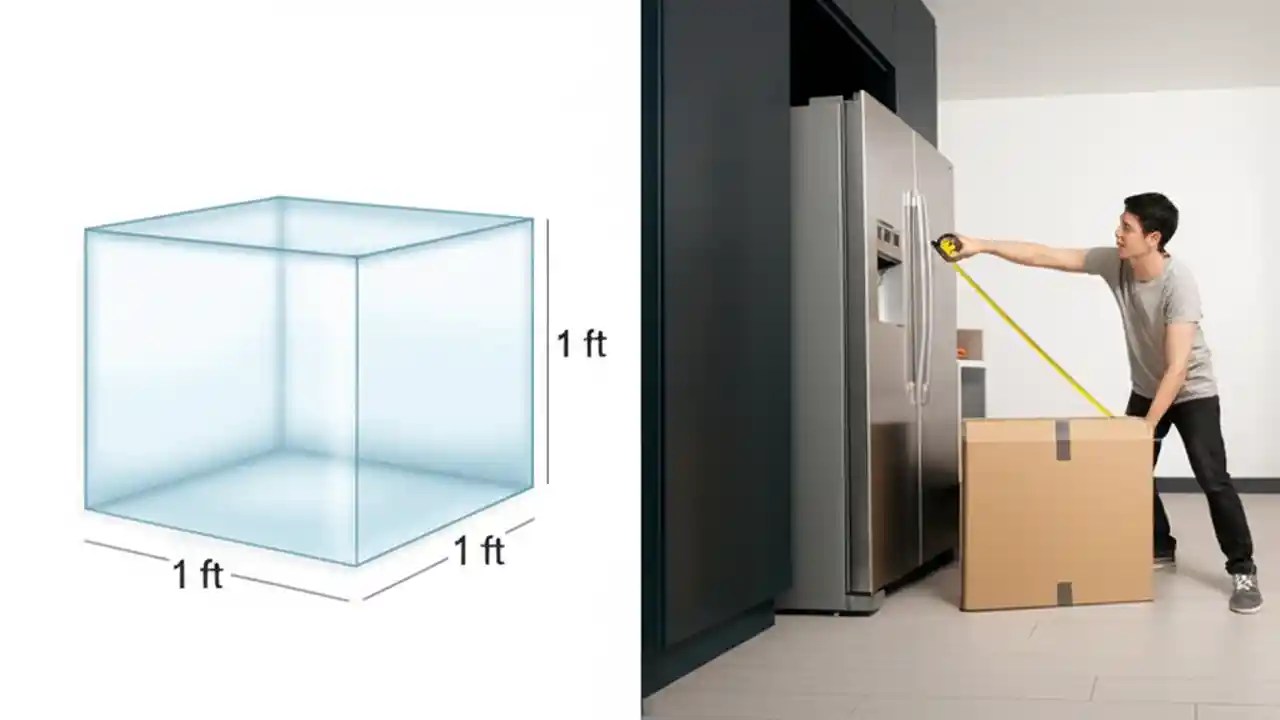 1 ft

1 ft

1 ft