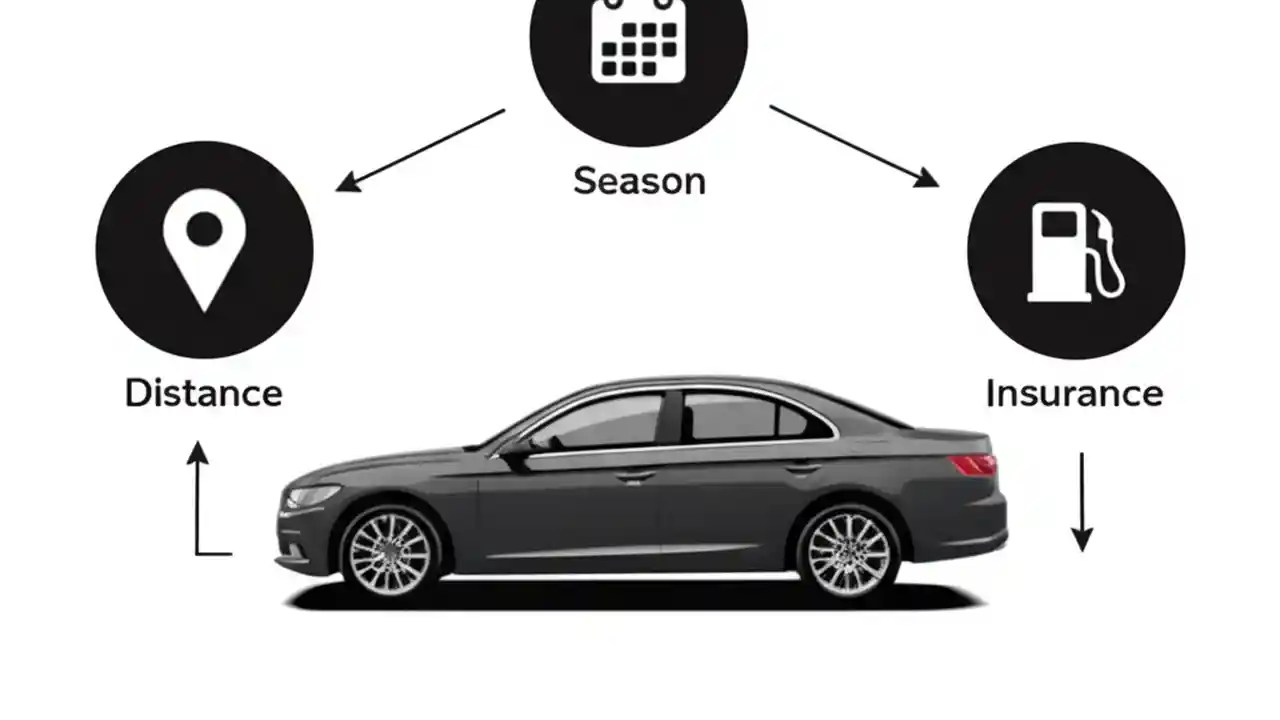 Season

Distance

Insurance