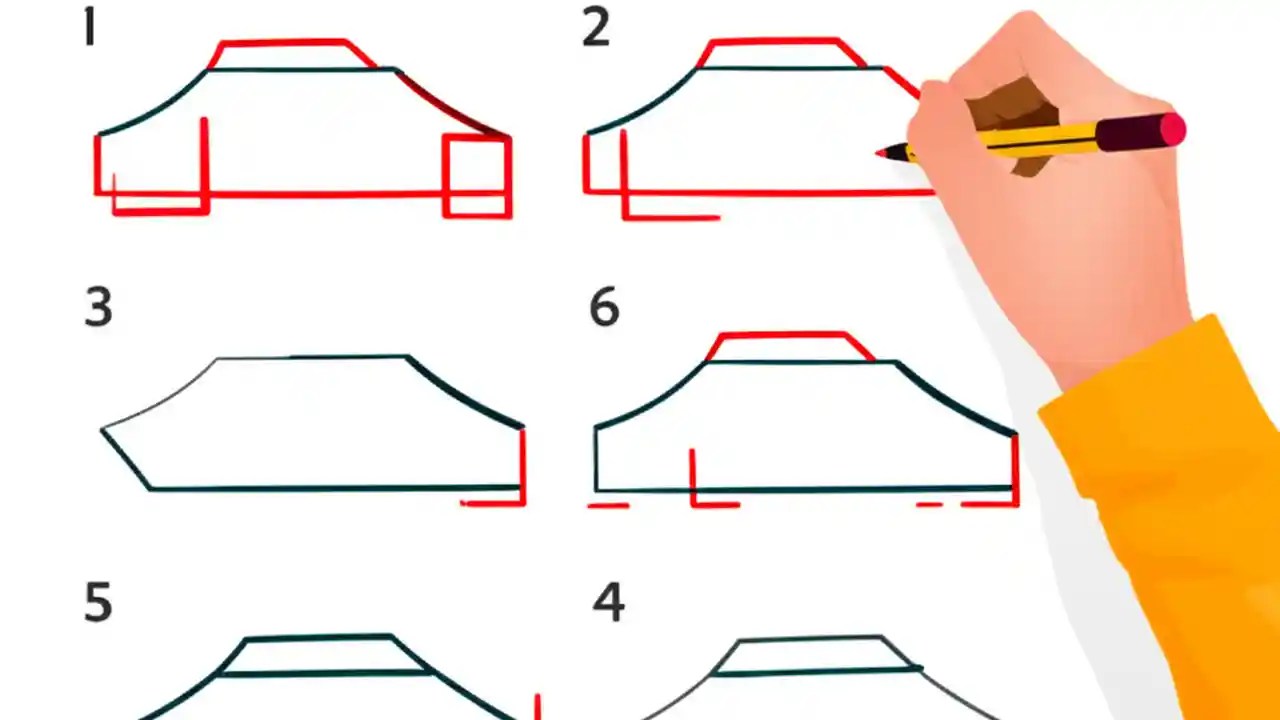 1
2
3
6
5
4