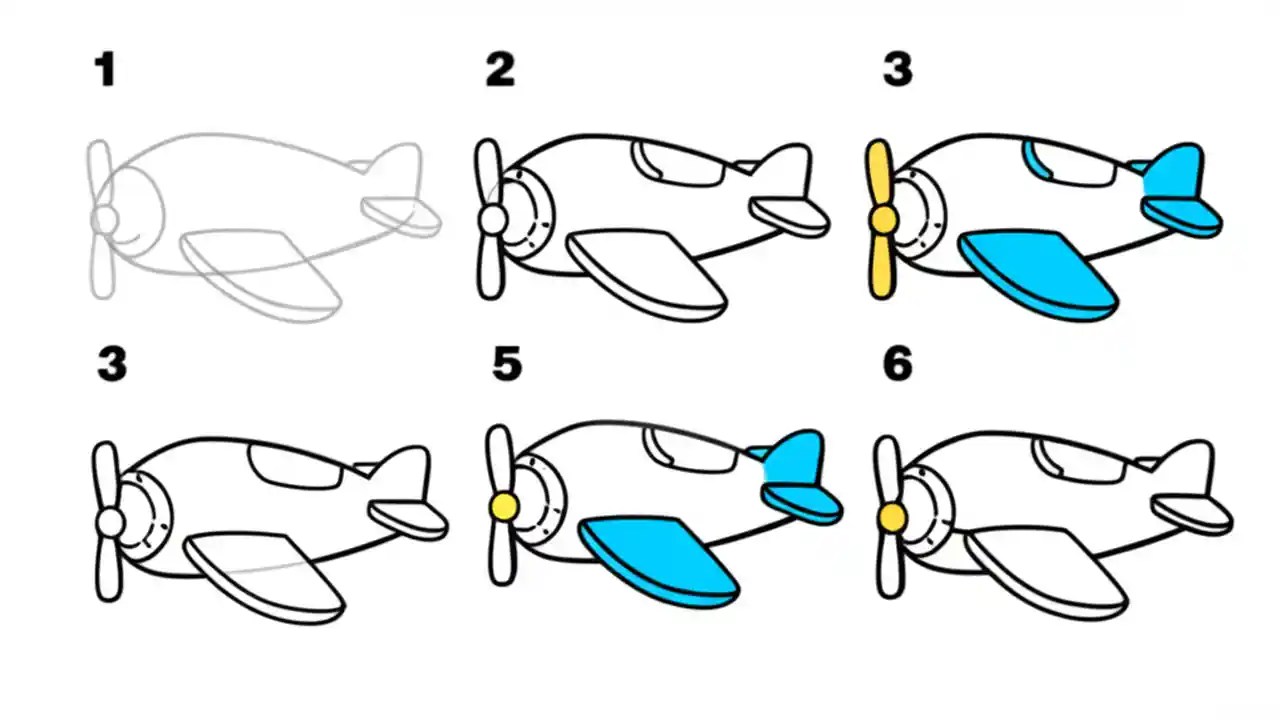 1

2

3

3

5

6