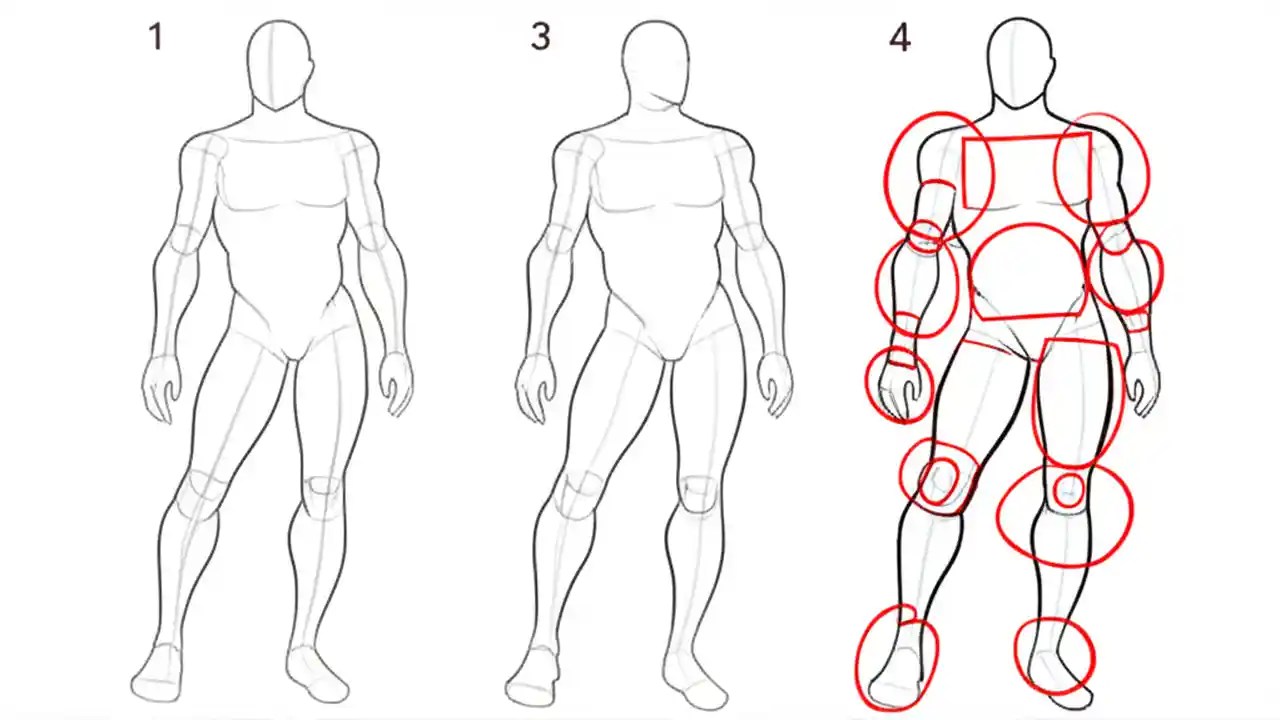 1

3

4