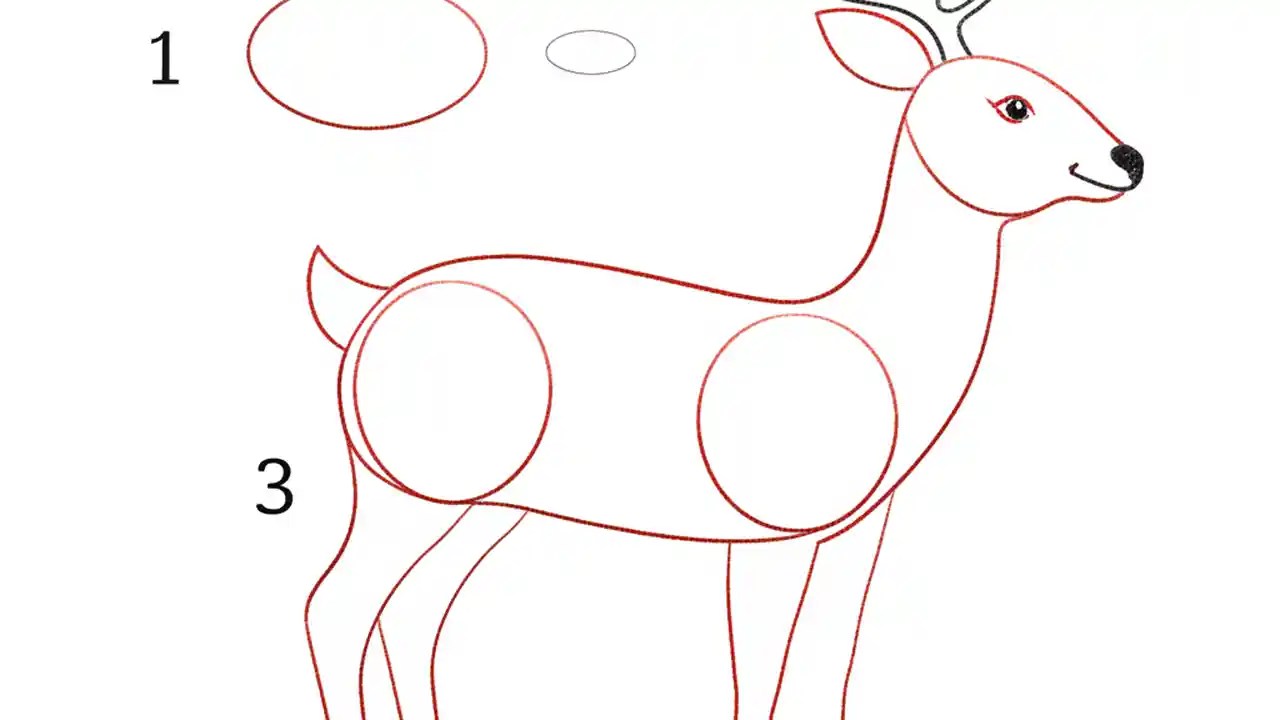 1

3