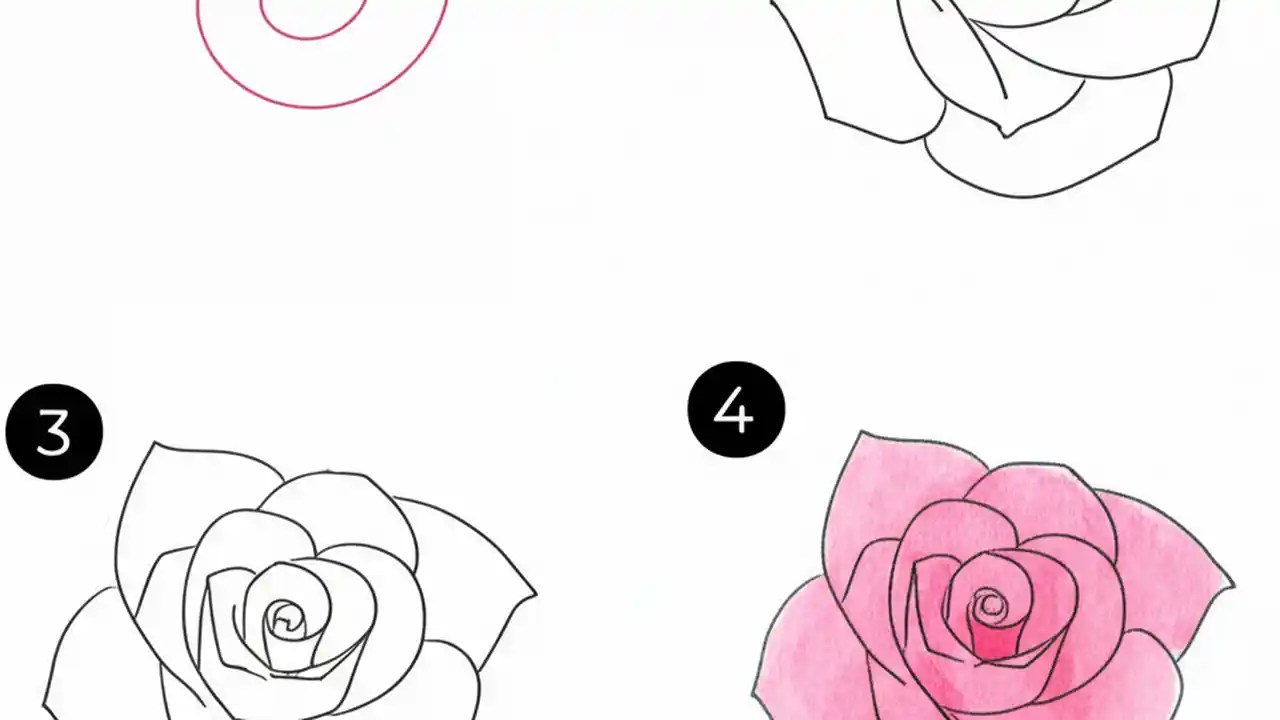 3

4