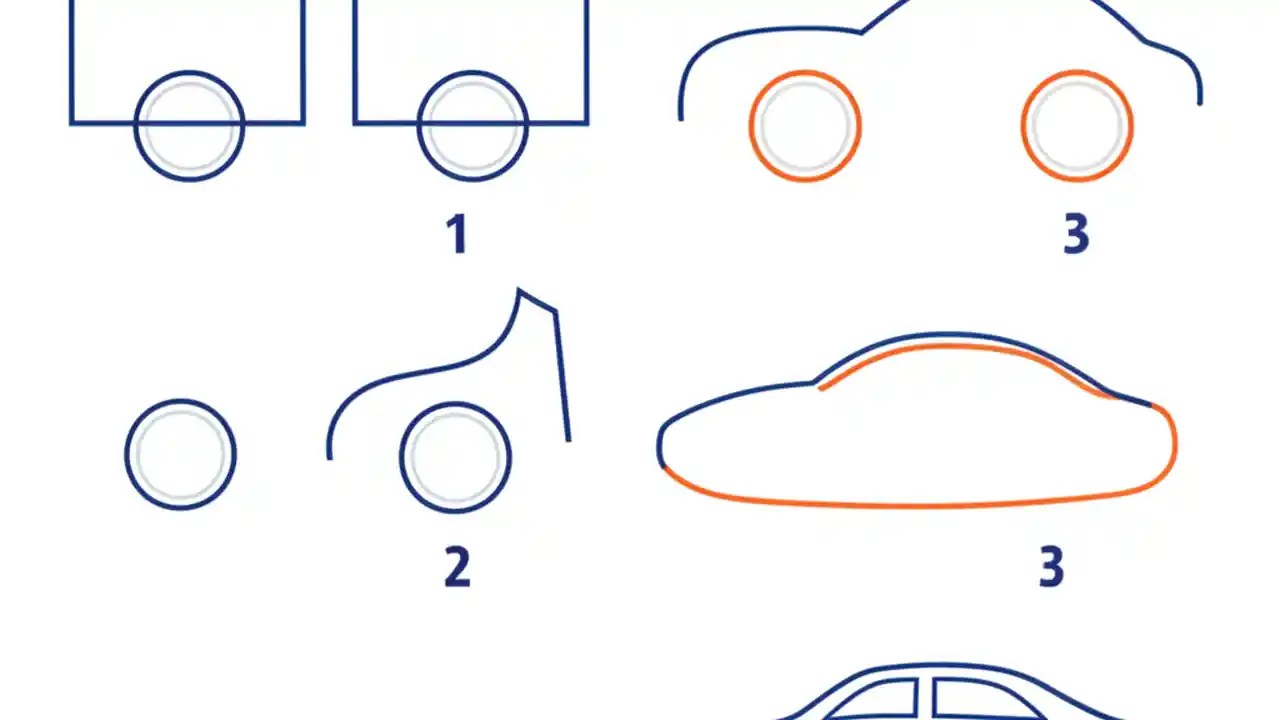 1

3

2

3