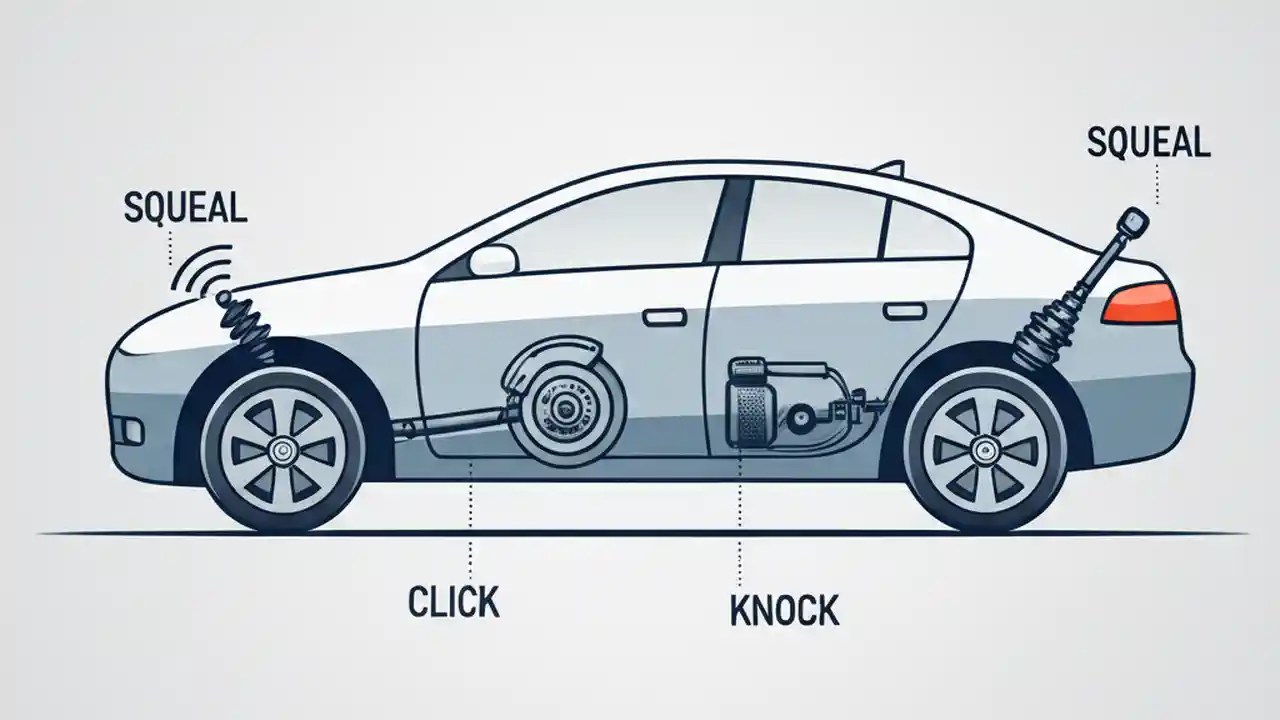 SQUEAL

SQUEAL

CLICK

KNOCK