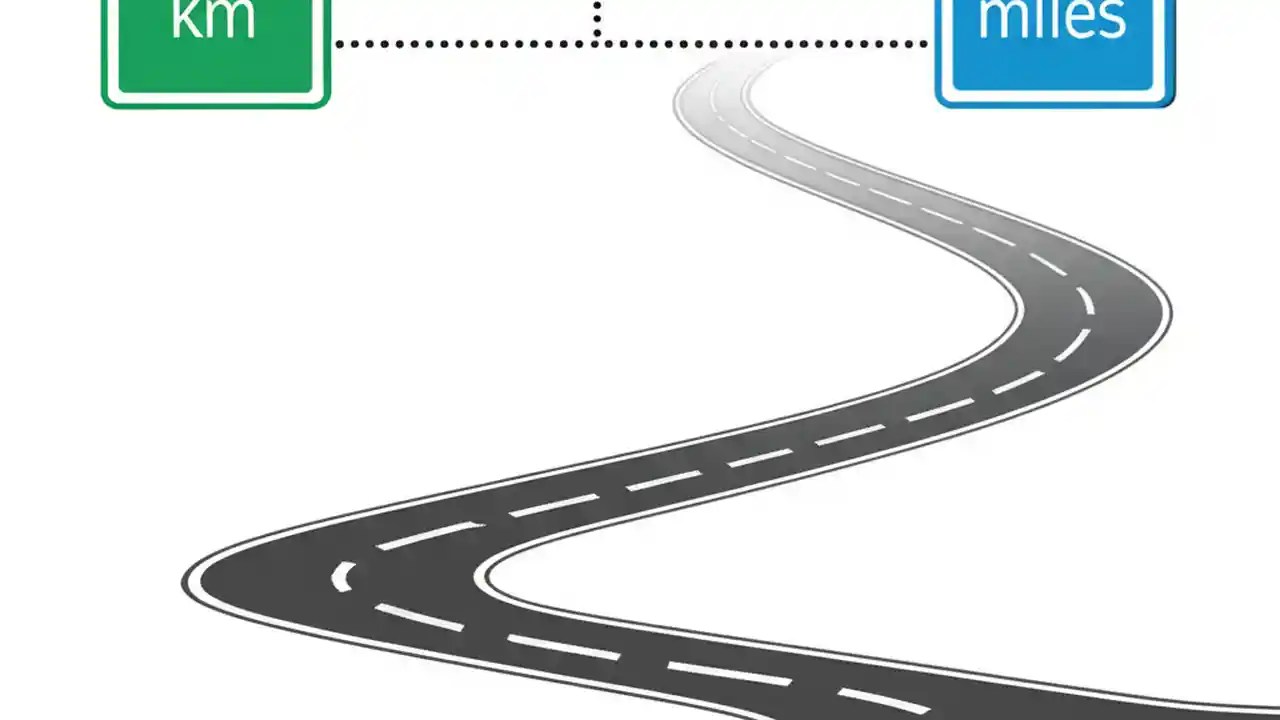 km

miles