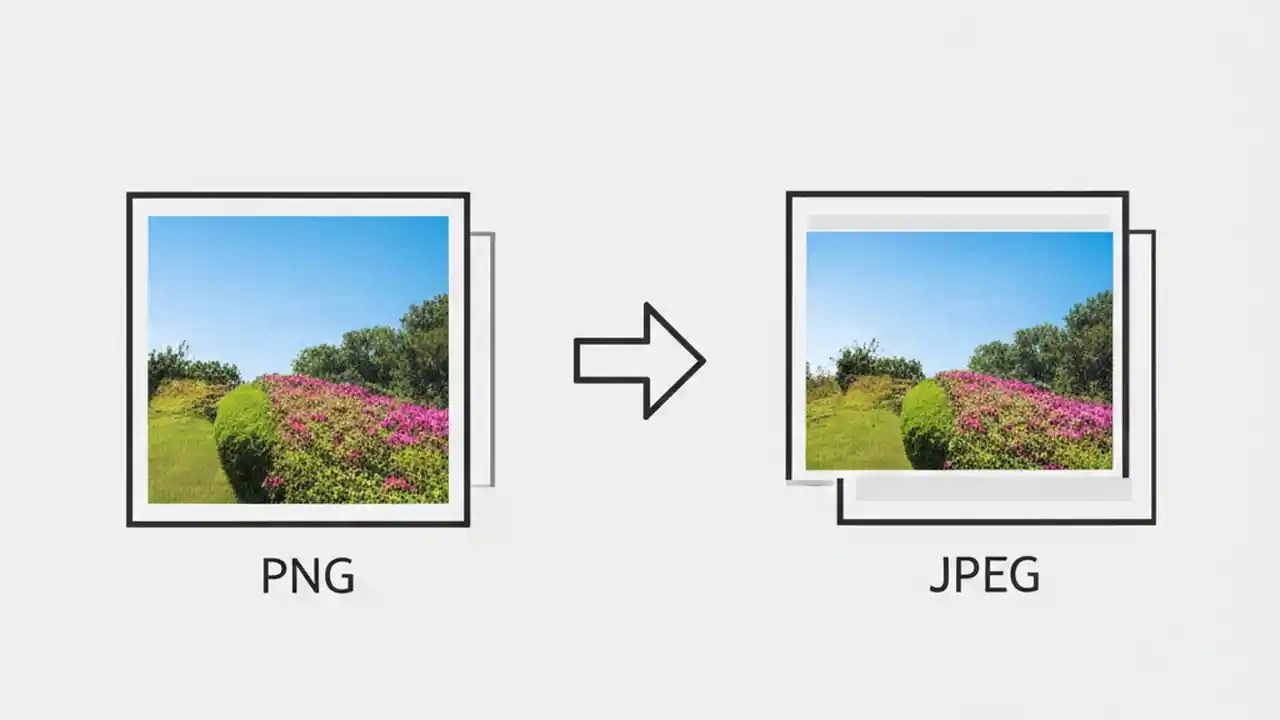 PNG

JPEG