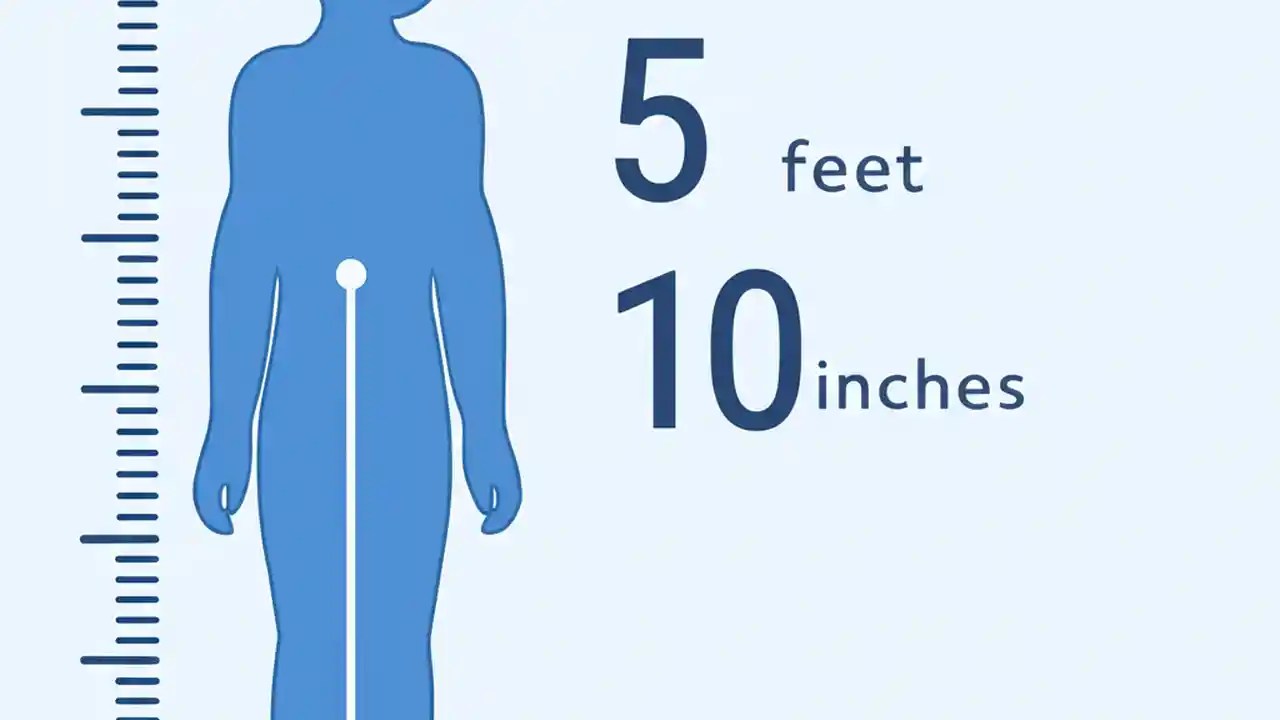 5 feet

10 inches