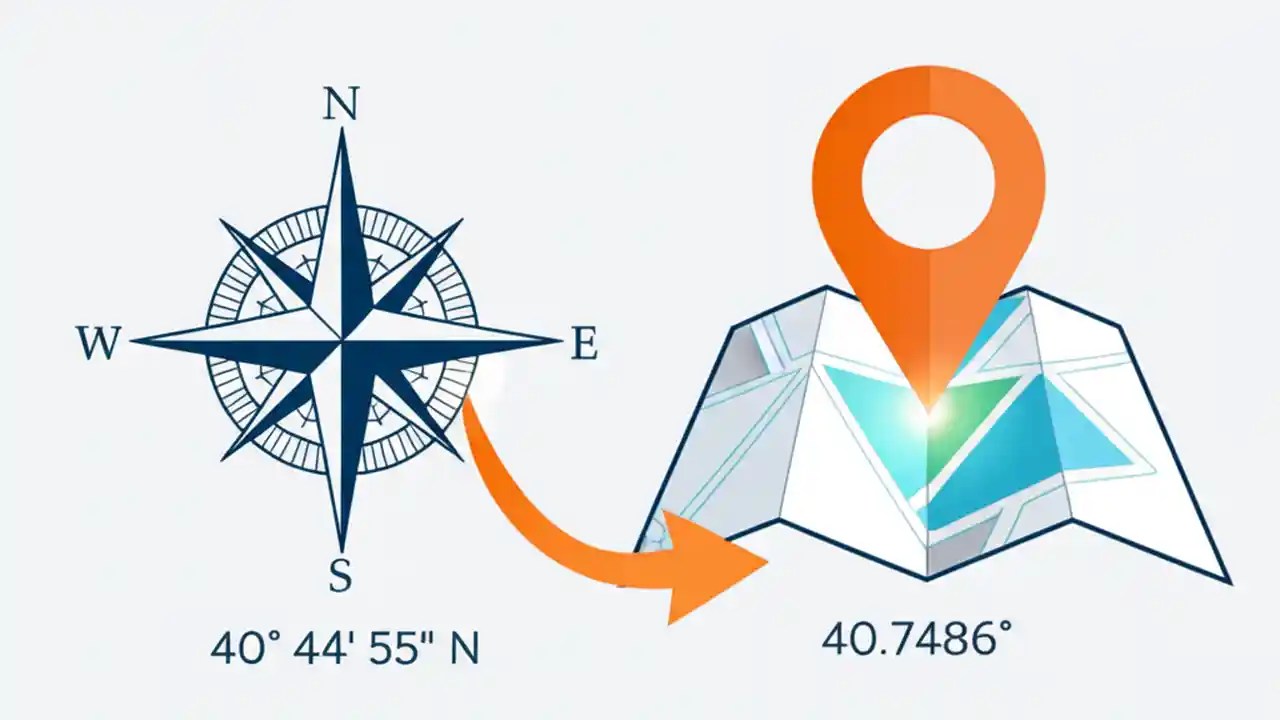 N
W
E
S
40° 44' 55" N
40.7486°