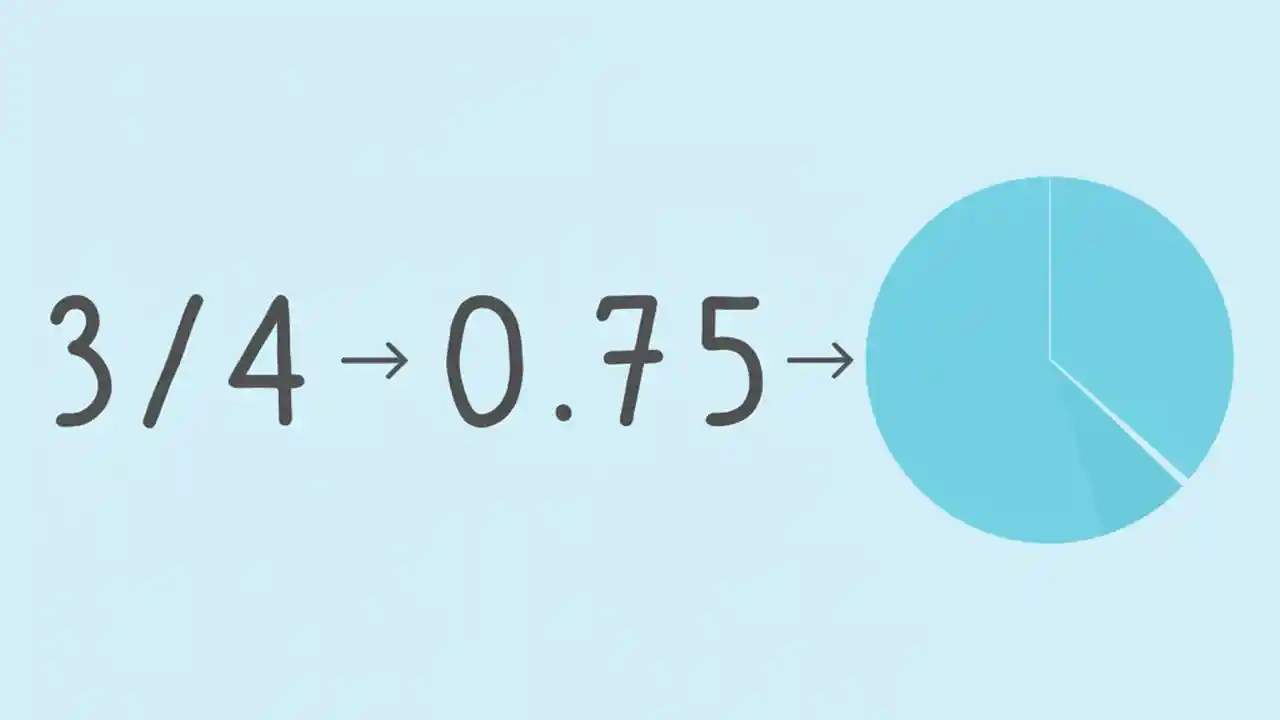 $3/4 \rightarrow 0.75 \rightarrow$