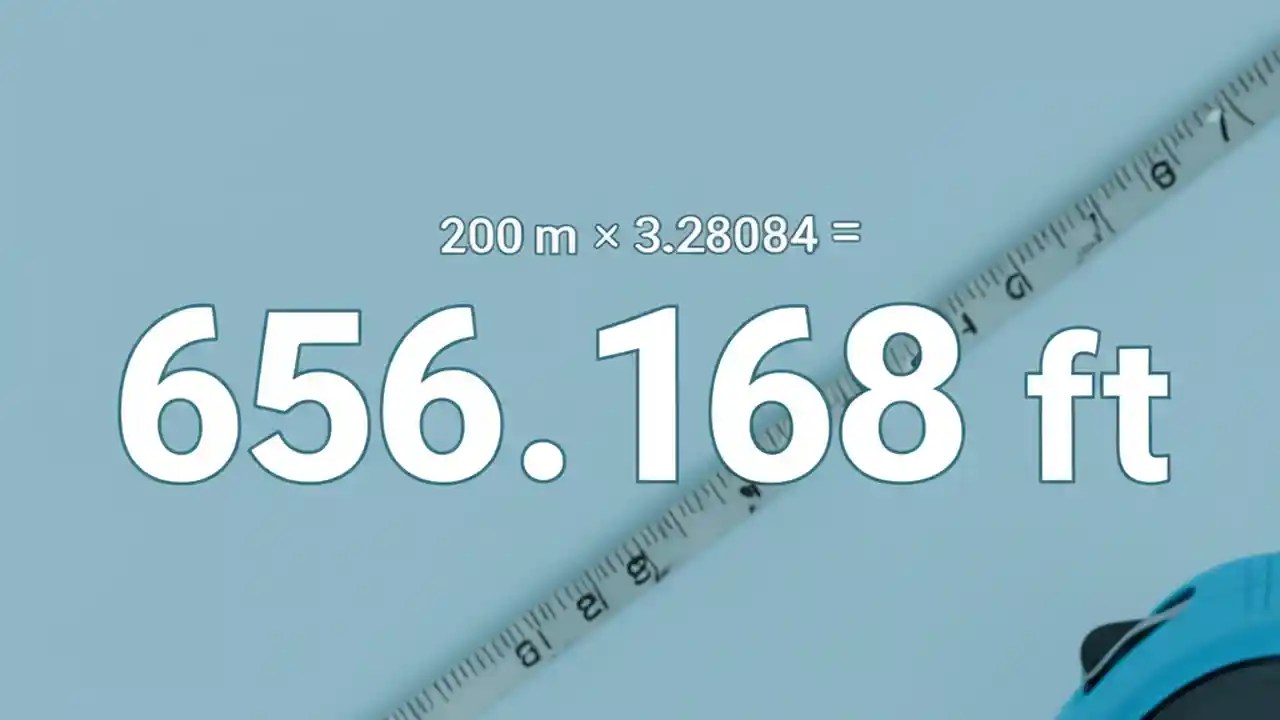 200 m × 3.28084 =

656.168 ft