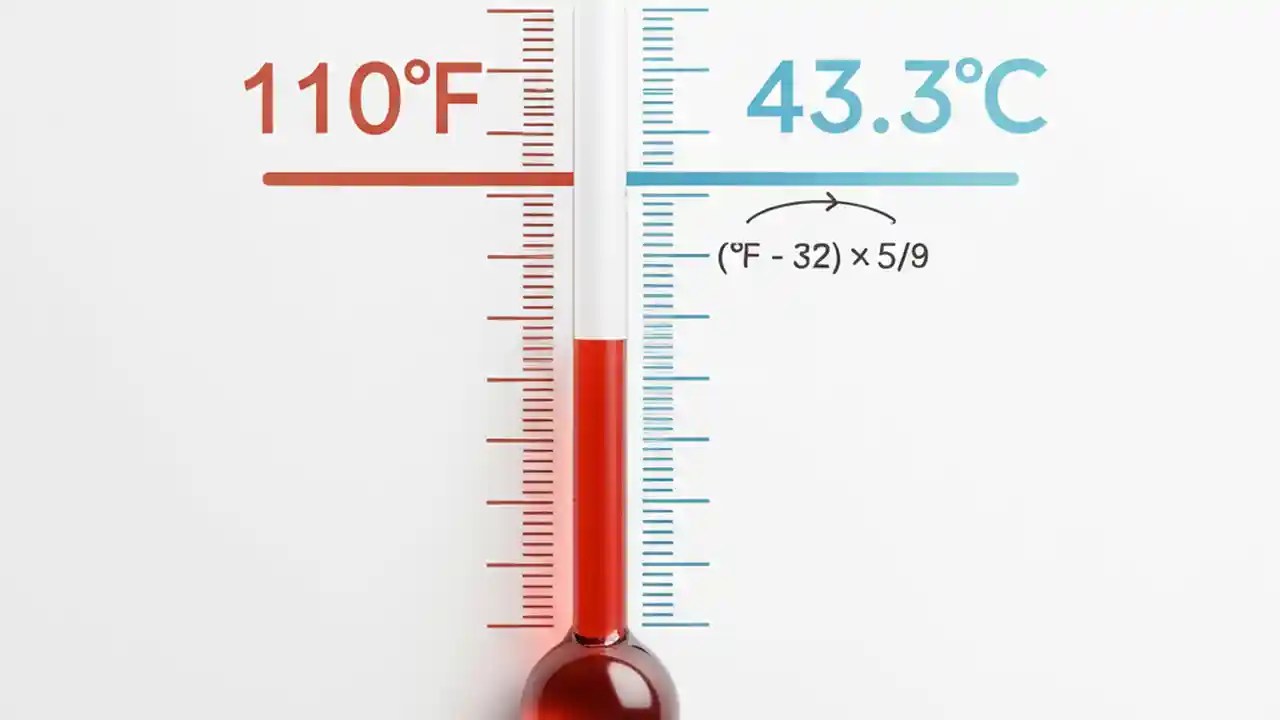 110°F 43.3°C

(°F - 32) × 5/9