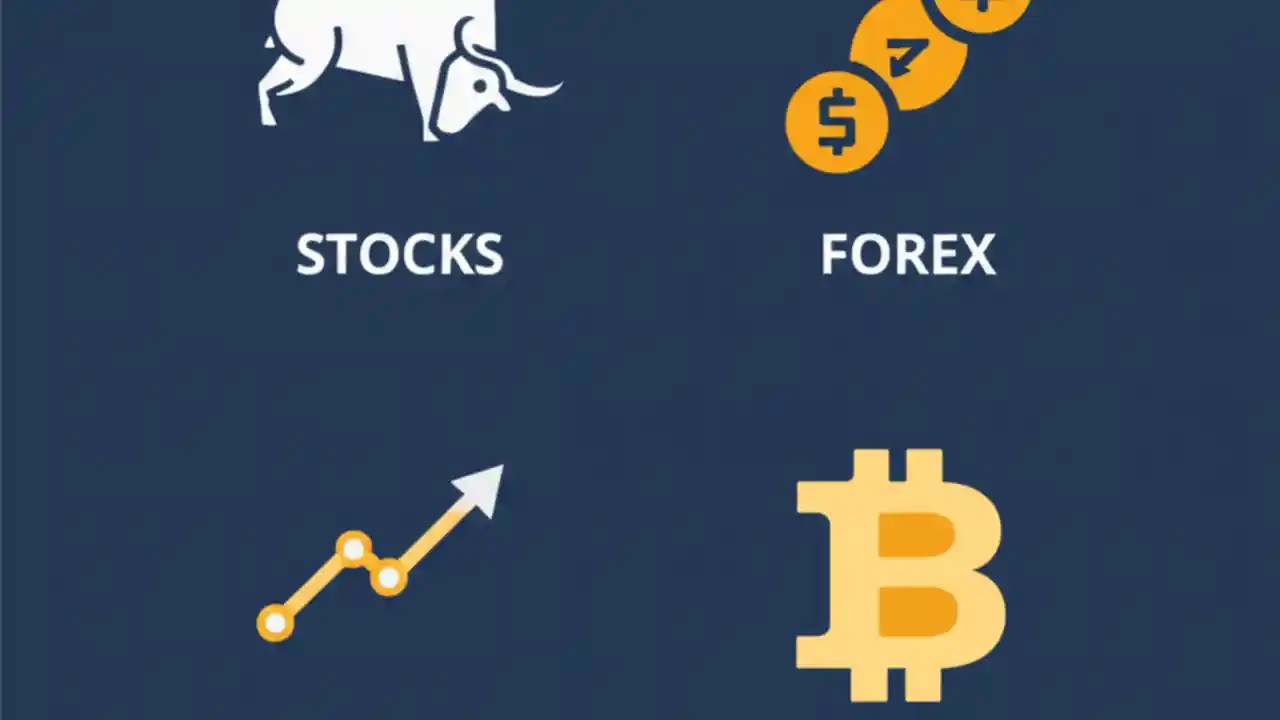 STOCKS

FOREX