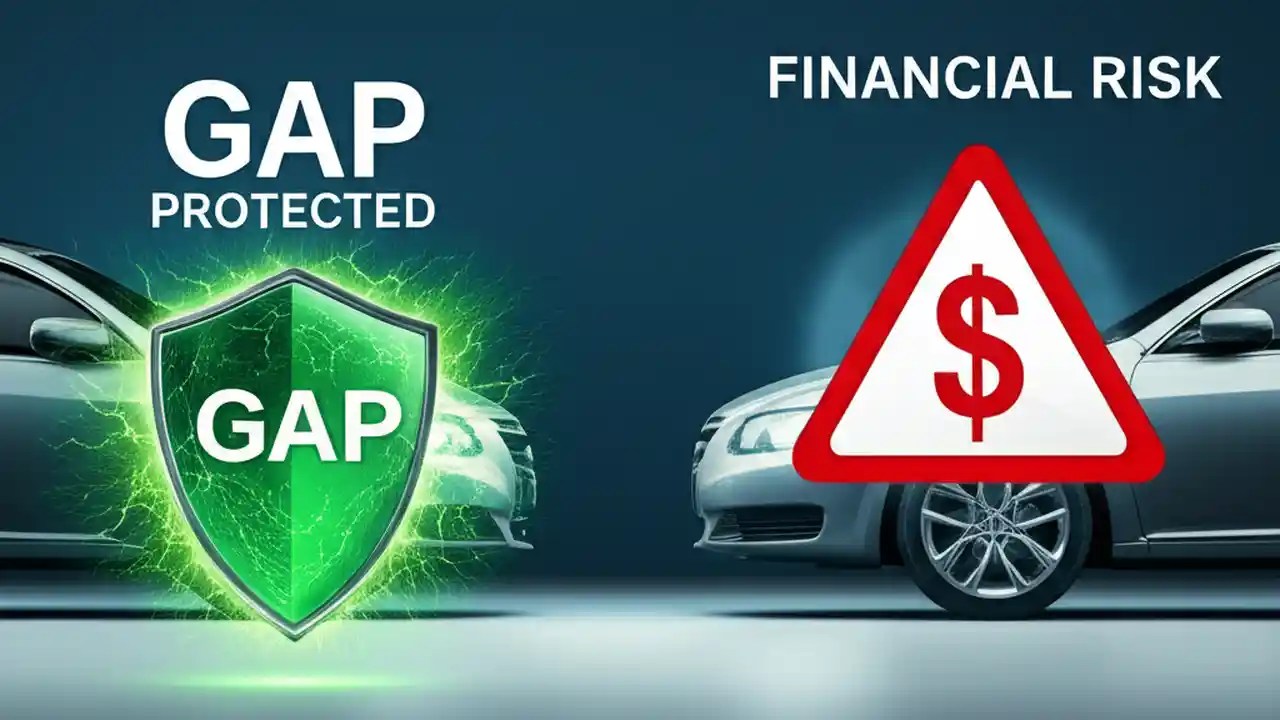 GAP
PROTECTED

GAP

FINANCIAL RISK

$