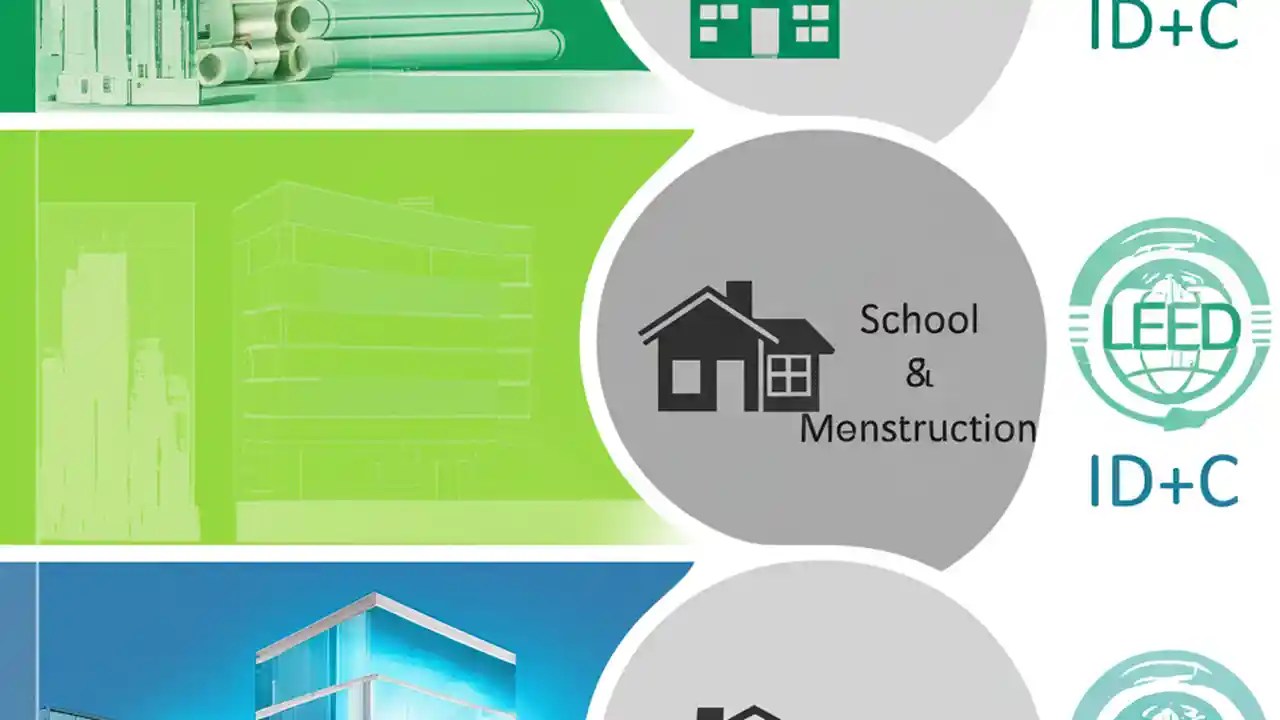 ID+C

School
&
Menstruction

LEED

ID+C