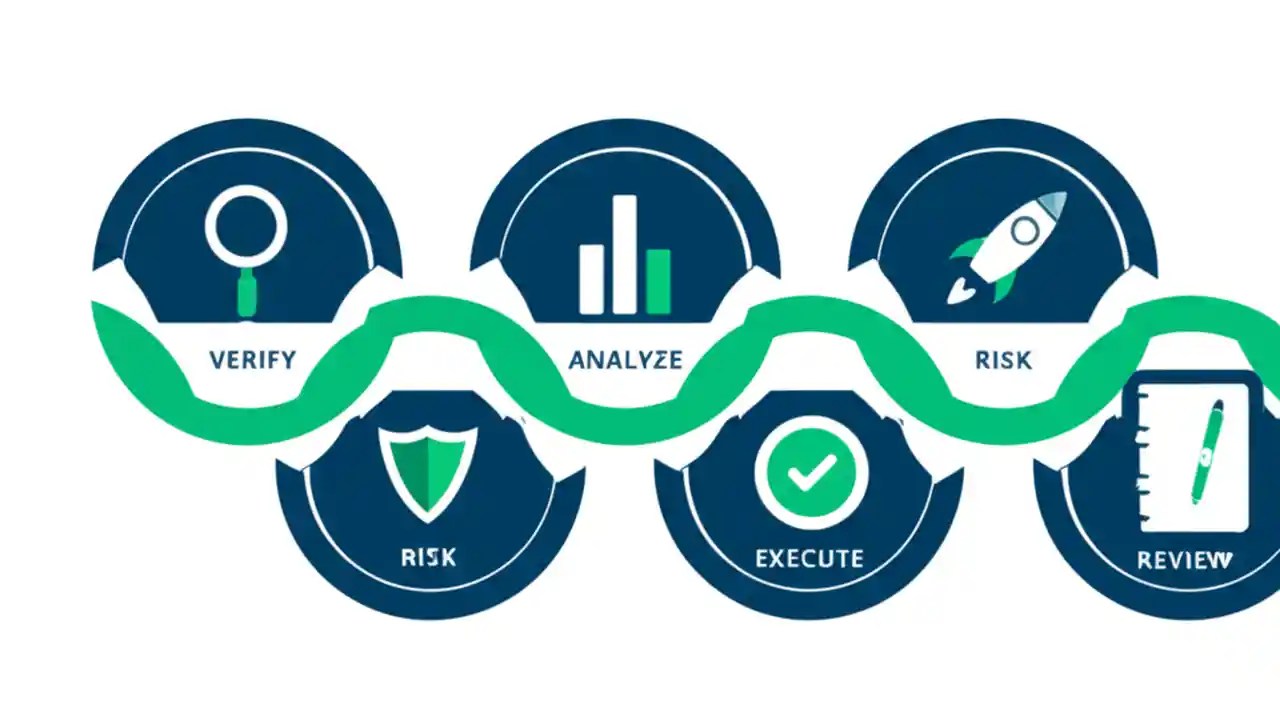 VERIFY

ANALYZE

RISK

RISK

EXECUTE

REVIEW