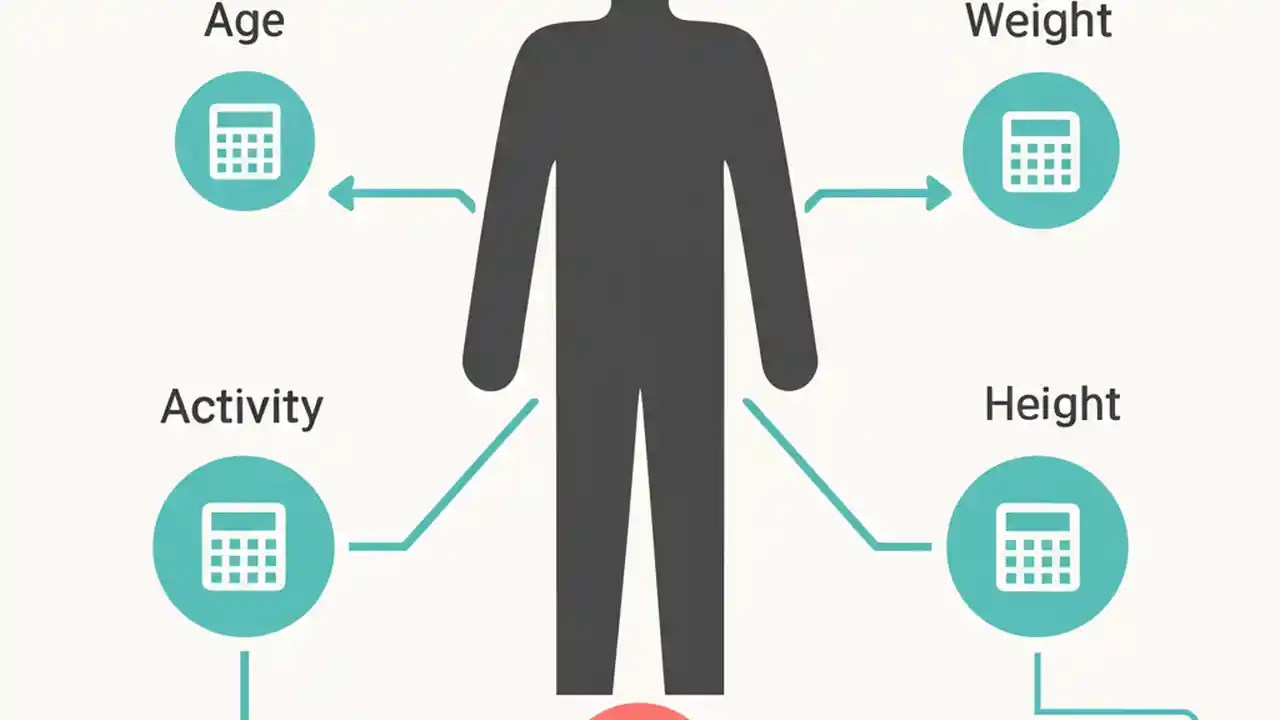 Age

Weight

Activity

Height