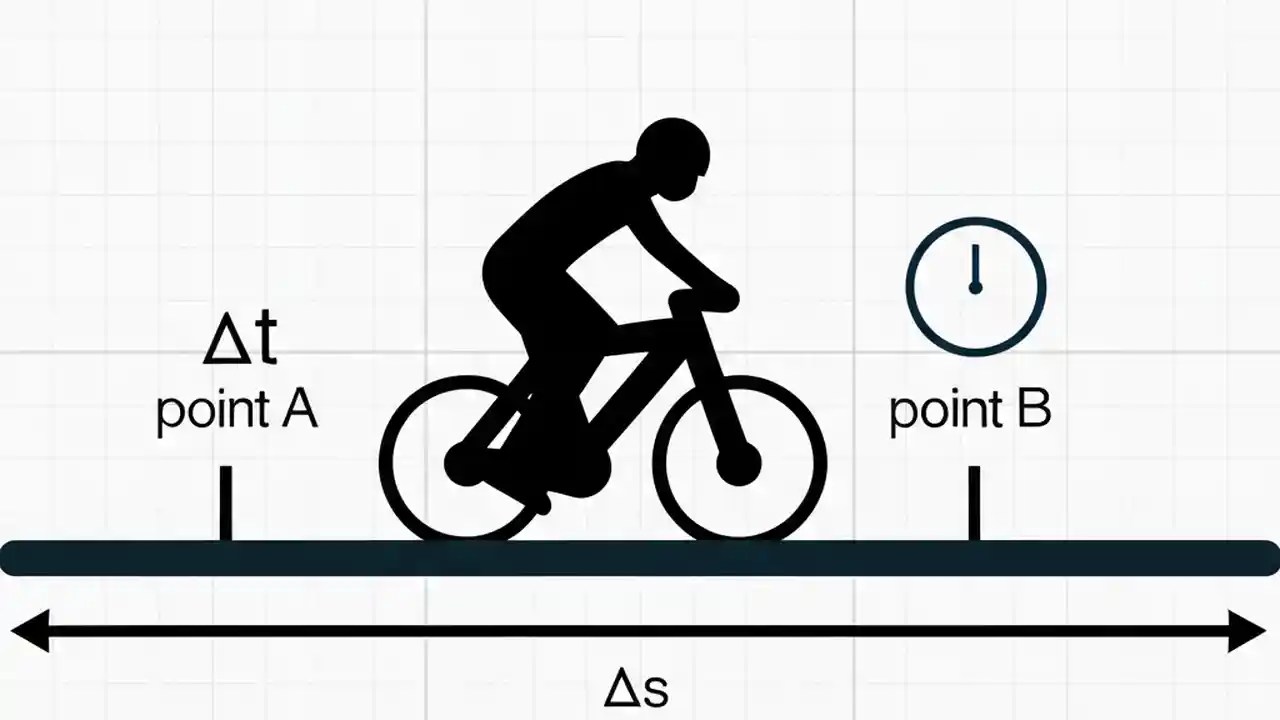 $\Delta t$
point A

point B

$\Delta s$