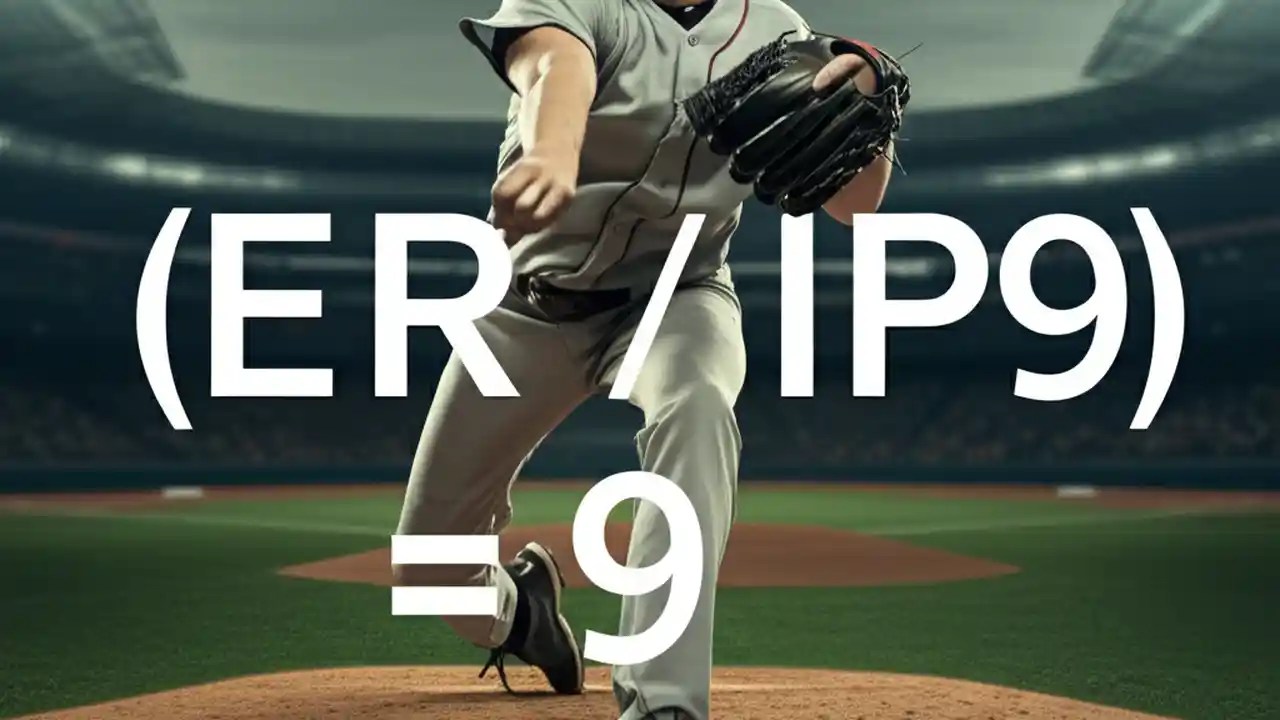 (ER / IP9)
=9