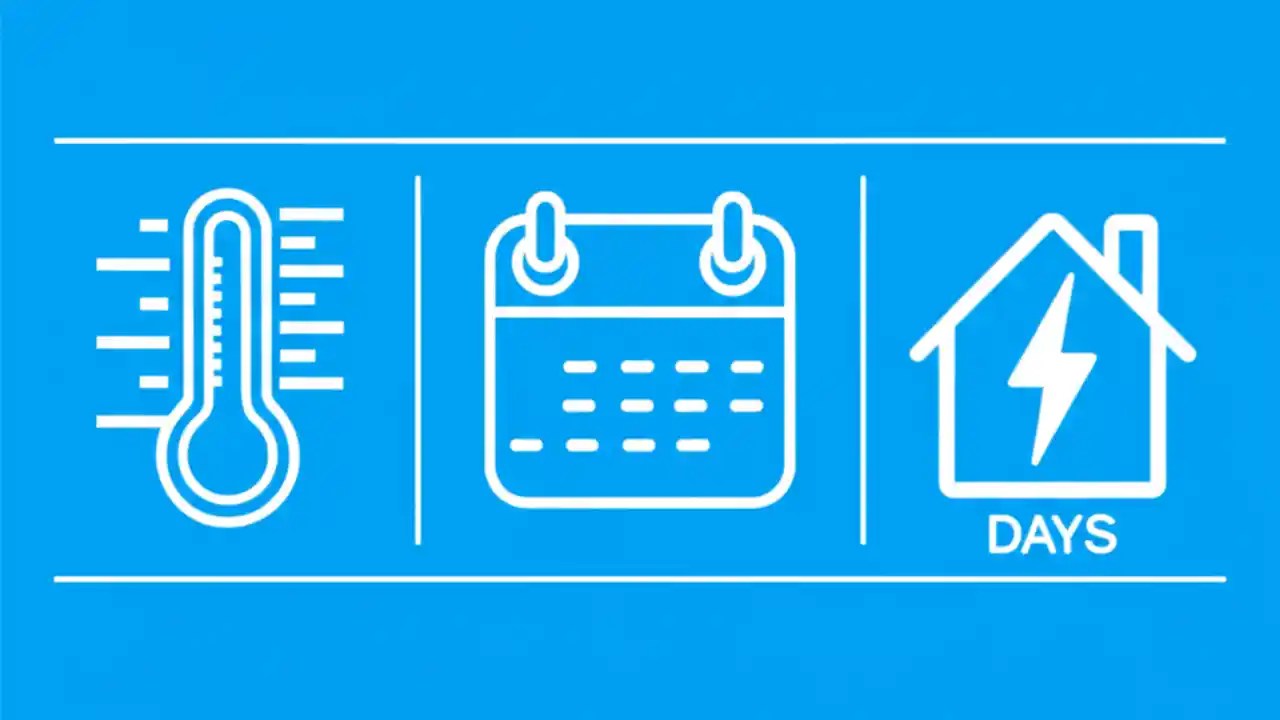 DAYS