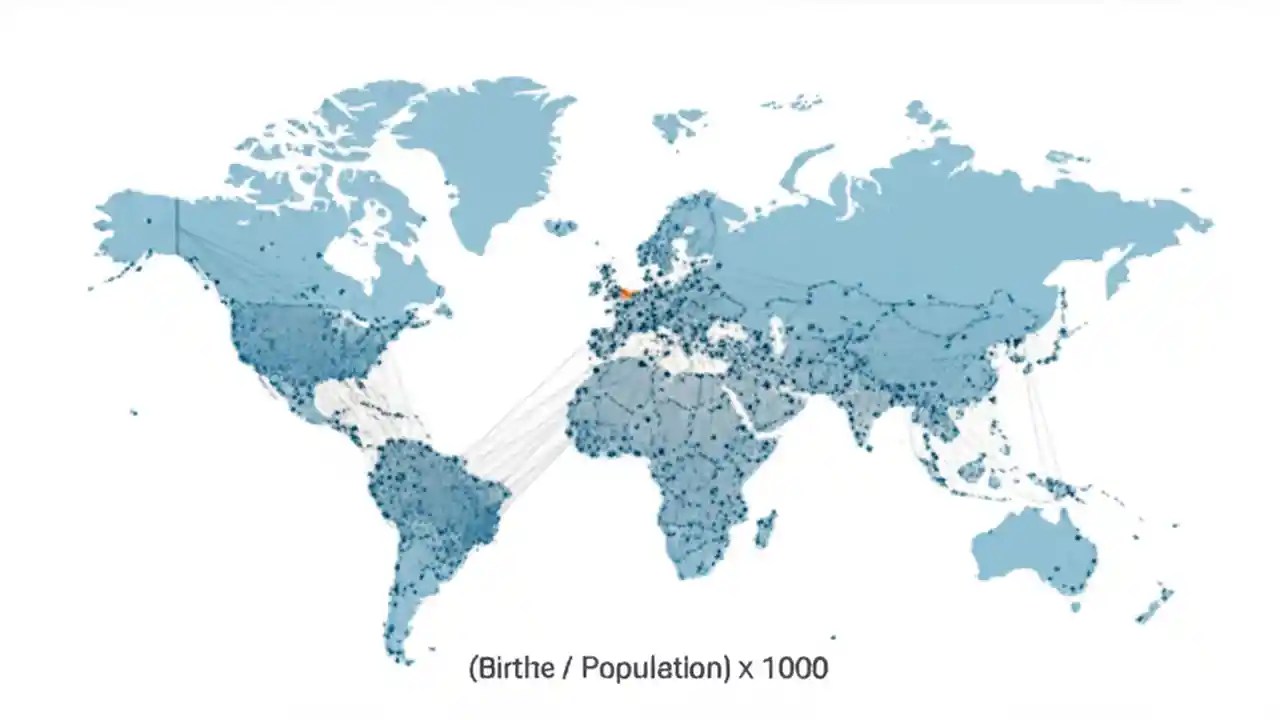 (Birthe / Population) x 1000