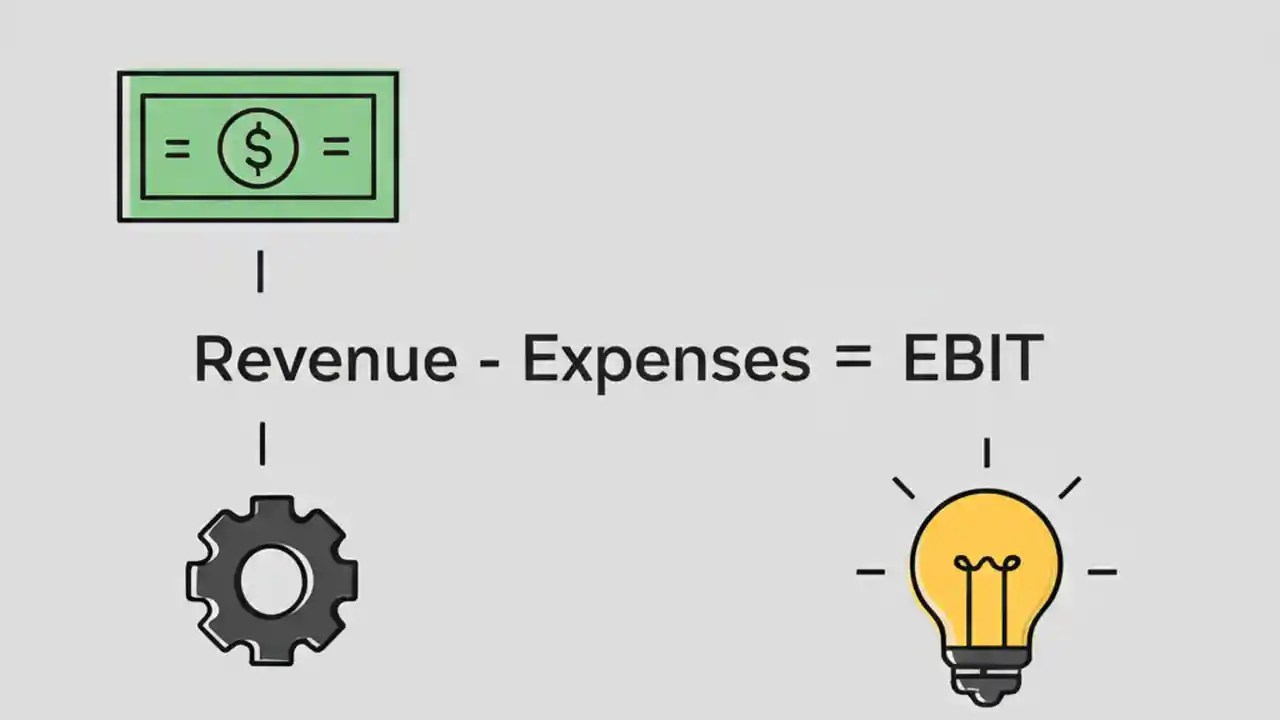 = $ =

Revenue - Expenses = EBIT