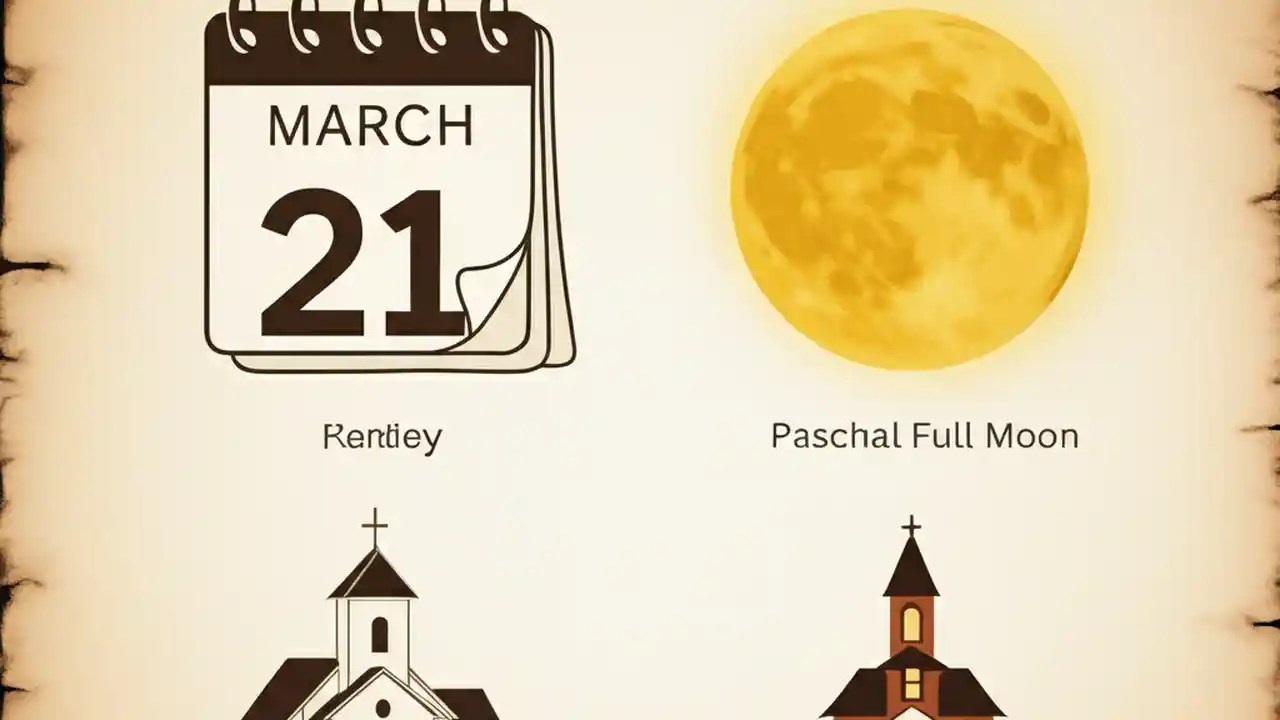 MARCH
21

Rentiey

Paschal Full Moon