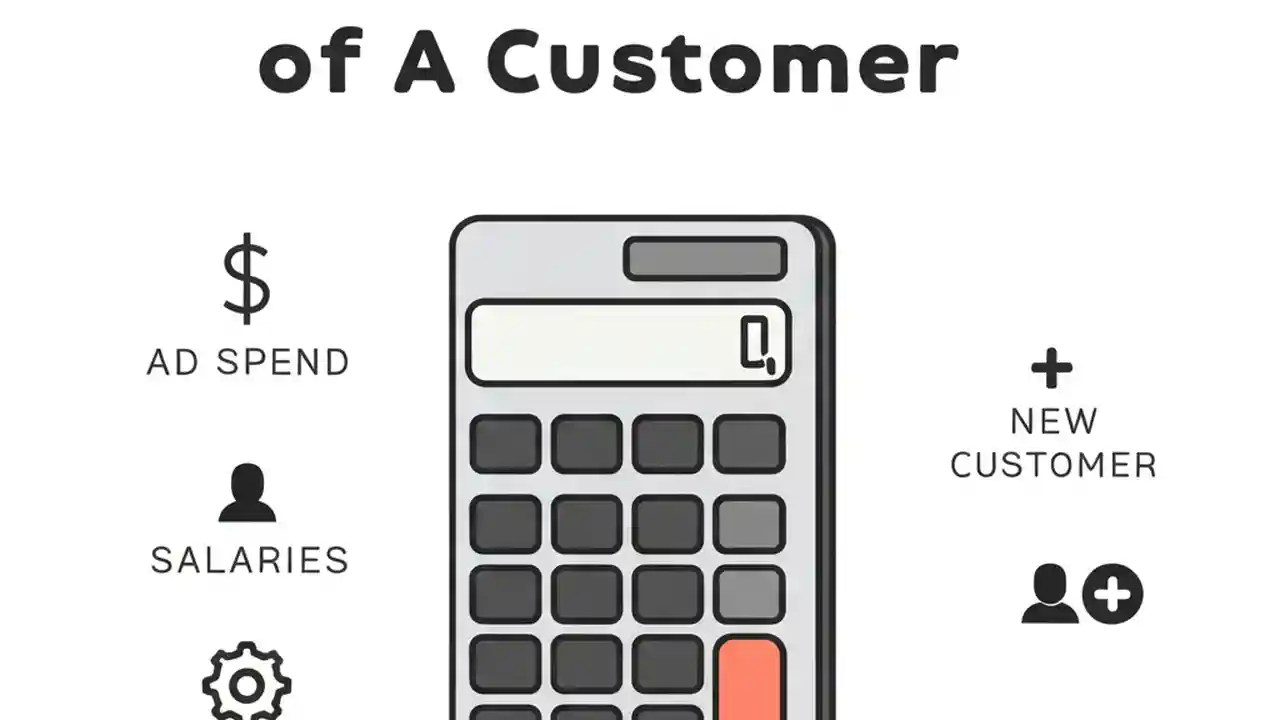 of A Customer

$

AD SPEND

SALARIES

0

+

NEW CUSTOMER