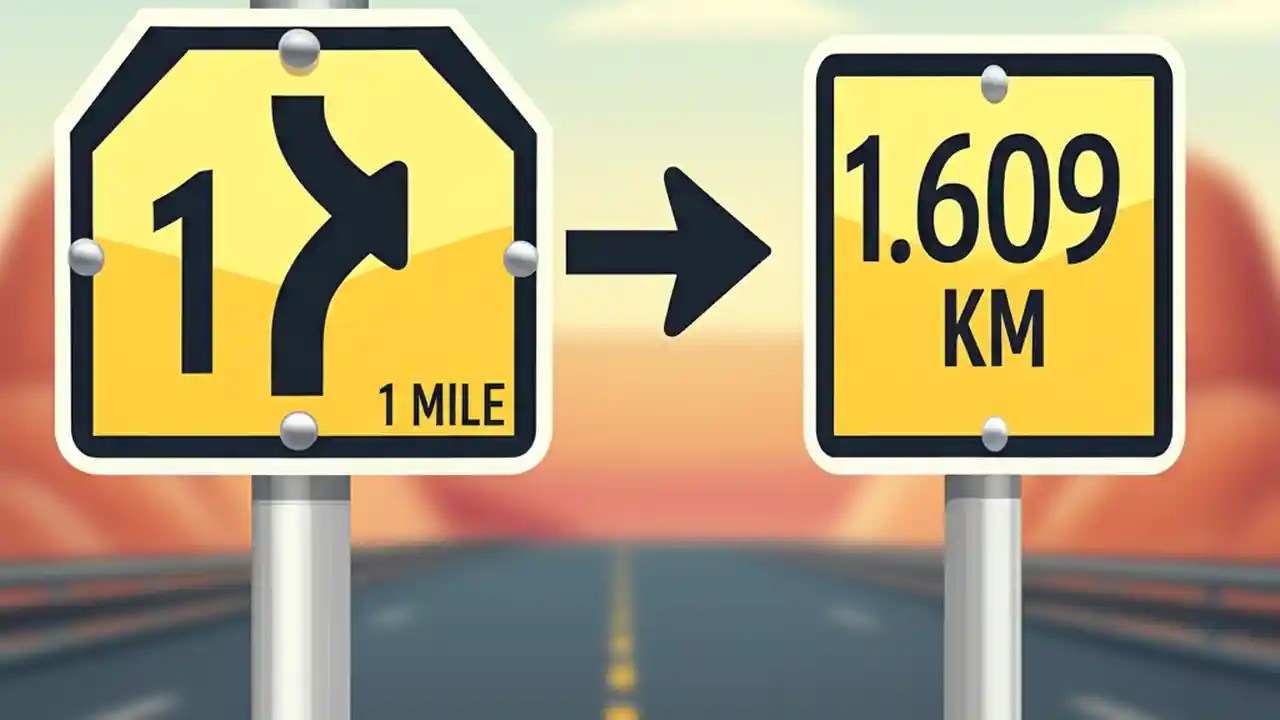 1

1 MILE

1.609
KM