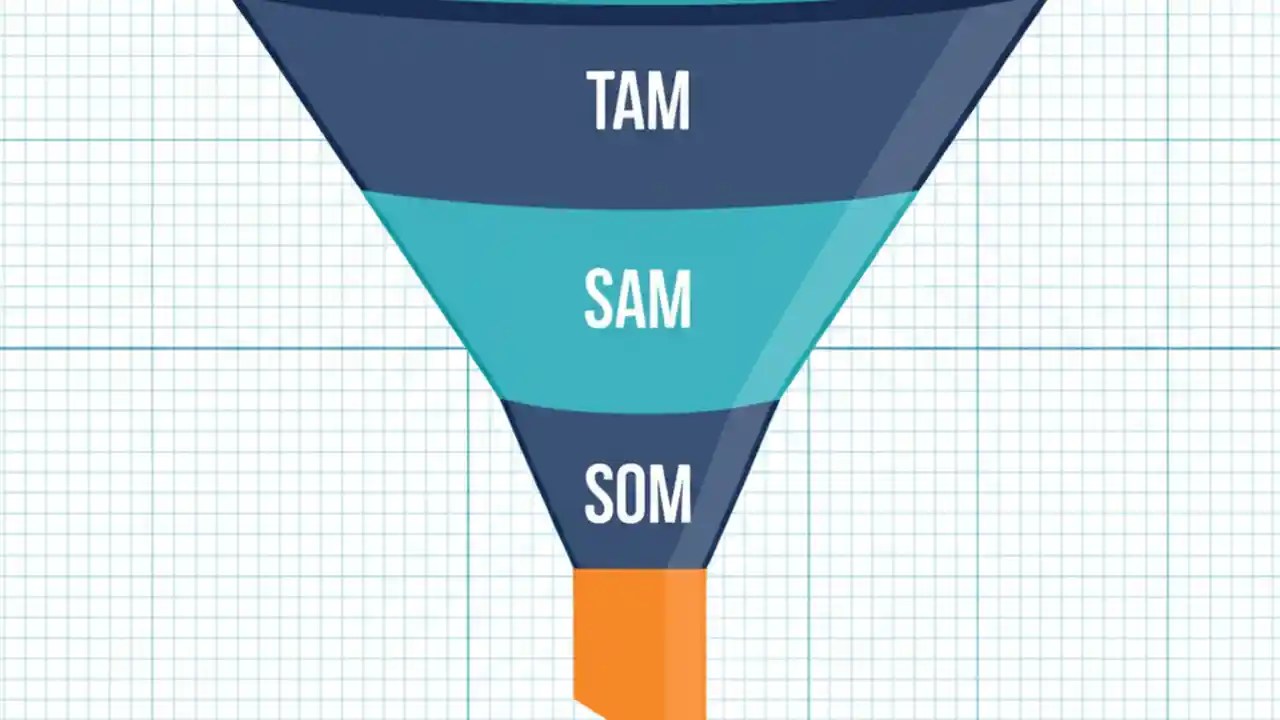 TAM

SAM

SOM